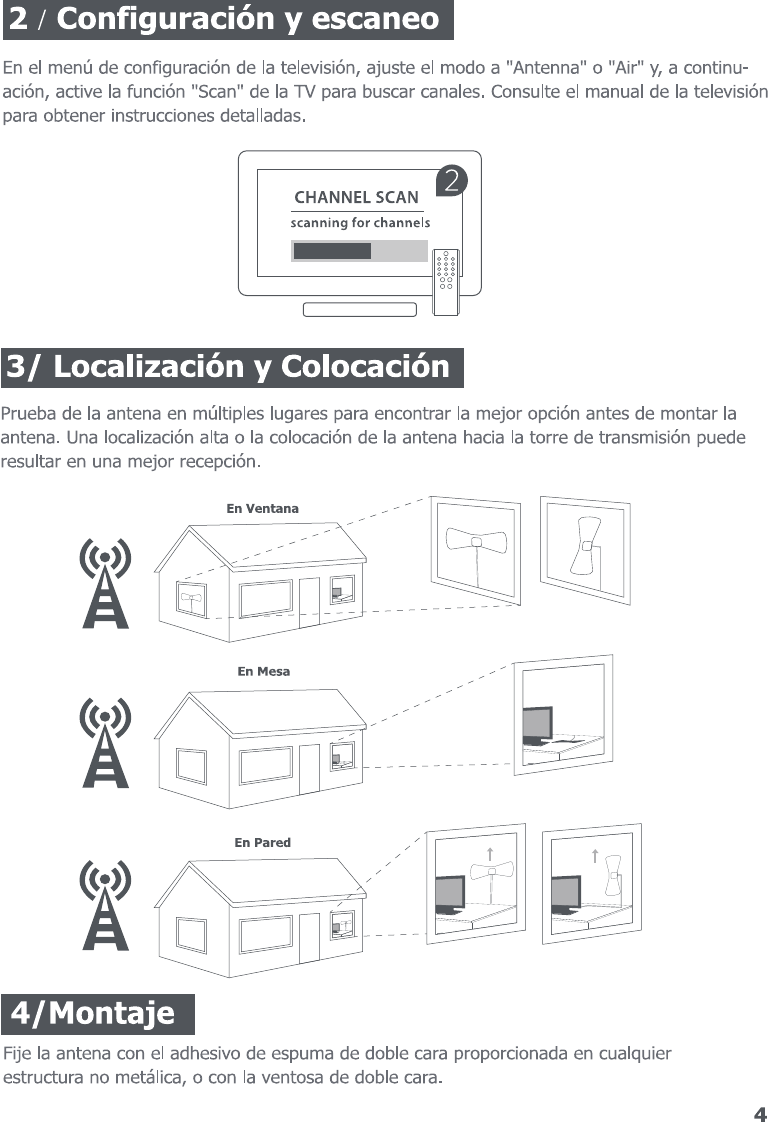 2 / Configuración y escaneo

En el menú de configuración de la televisión, ajuste el modo a "Antenna" o "Air" y, a continuación, active la función "Scan" de la TV para buscar canales. Consulte el manual de la televisión para obtener instrucciones detalladas.

CHANNEL SCAN
scanning for channels
2

3/ Localización y Colocación

Prueba de la antena en múltiples lugares para encontrar la mejor opción antes de montar la antena. Una localización alta o la colocación de la antena hacia la torre de transmisión puede resultar en una mejor recepción.

En Ventana

En Mesa

En Pared

4/Montaje

Fije la antena con el adhesivo de espuma de doble cara proporcionada en cualquier estructura no metálica, o con la ventosa de doble cara.

4