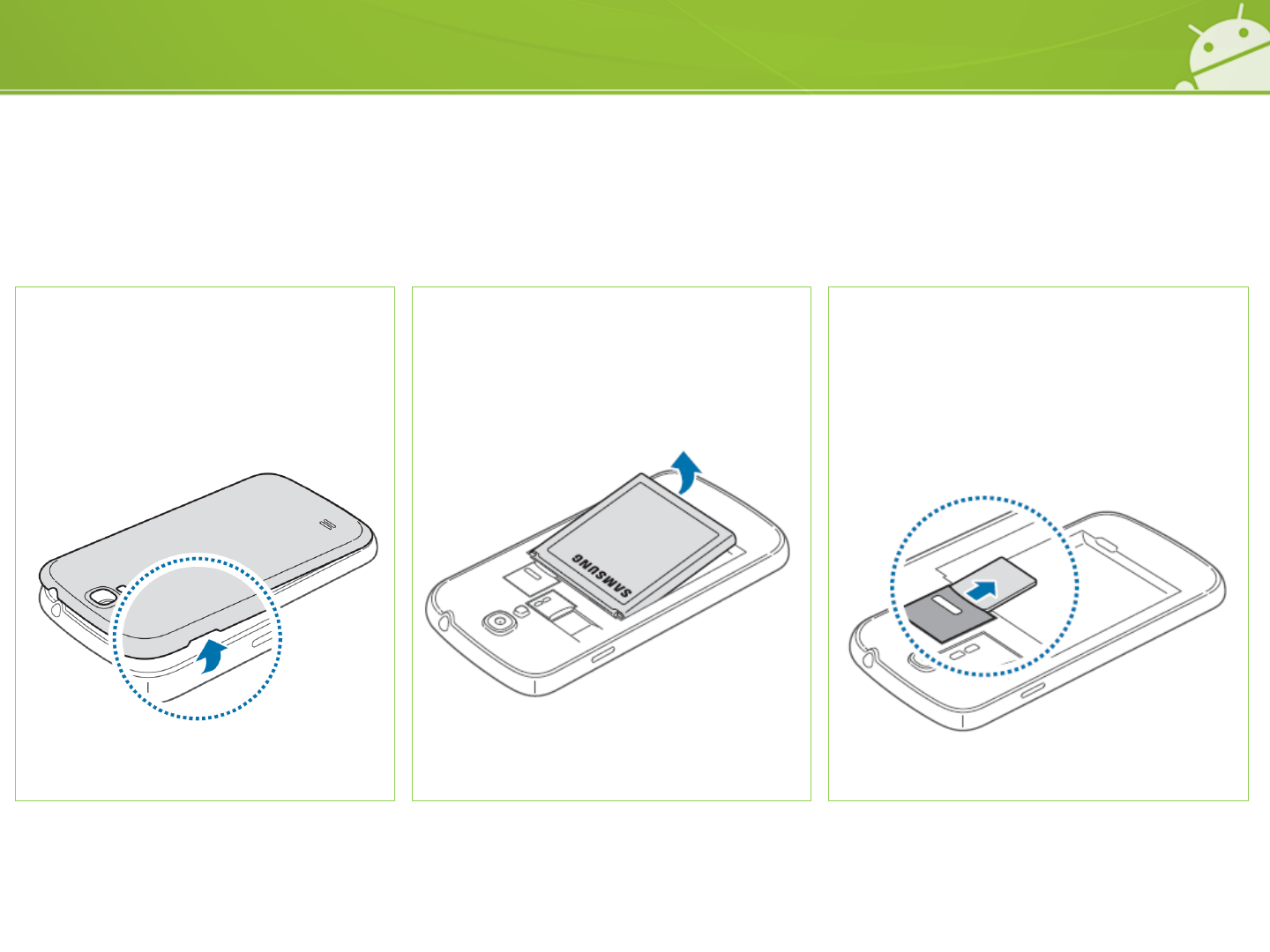 SAMSUNG