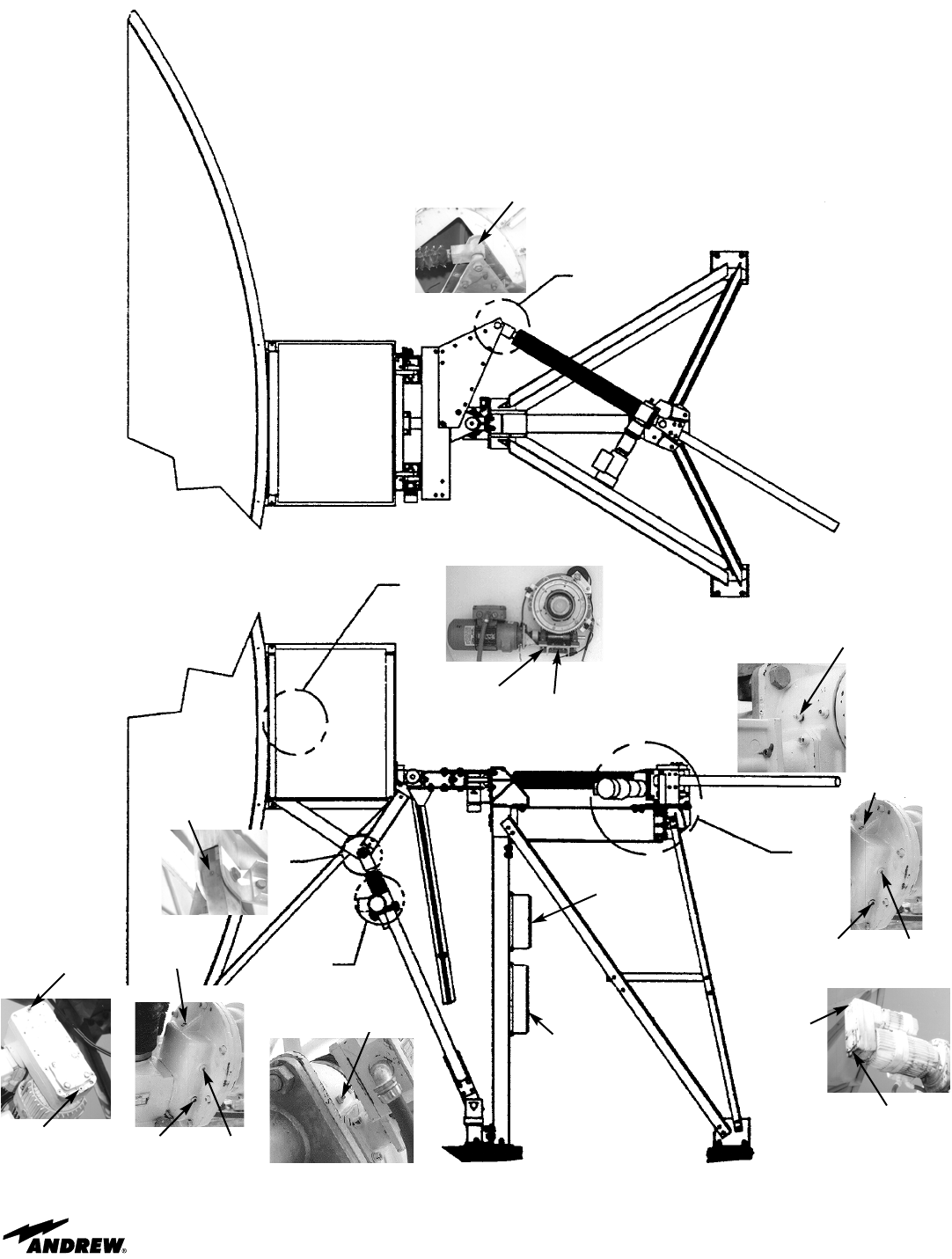 ANDREW®