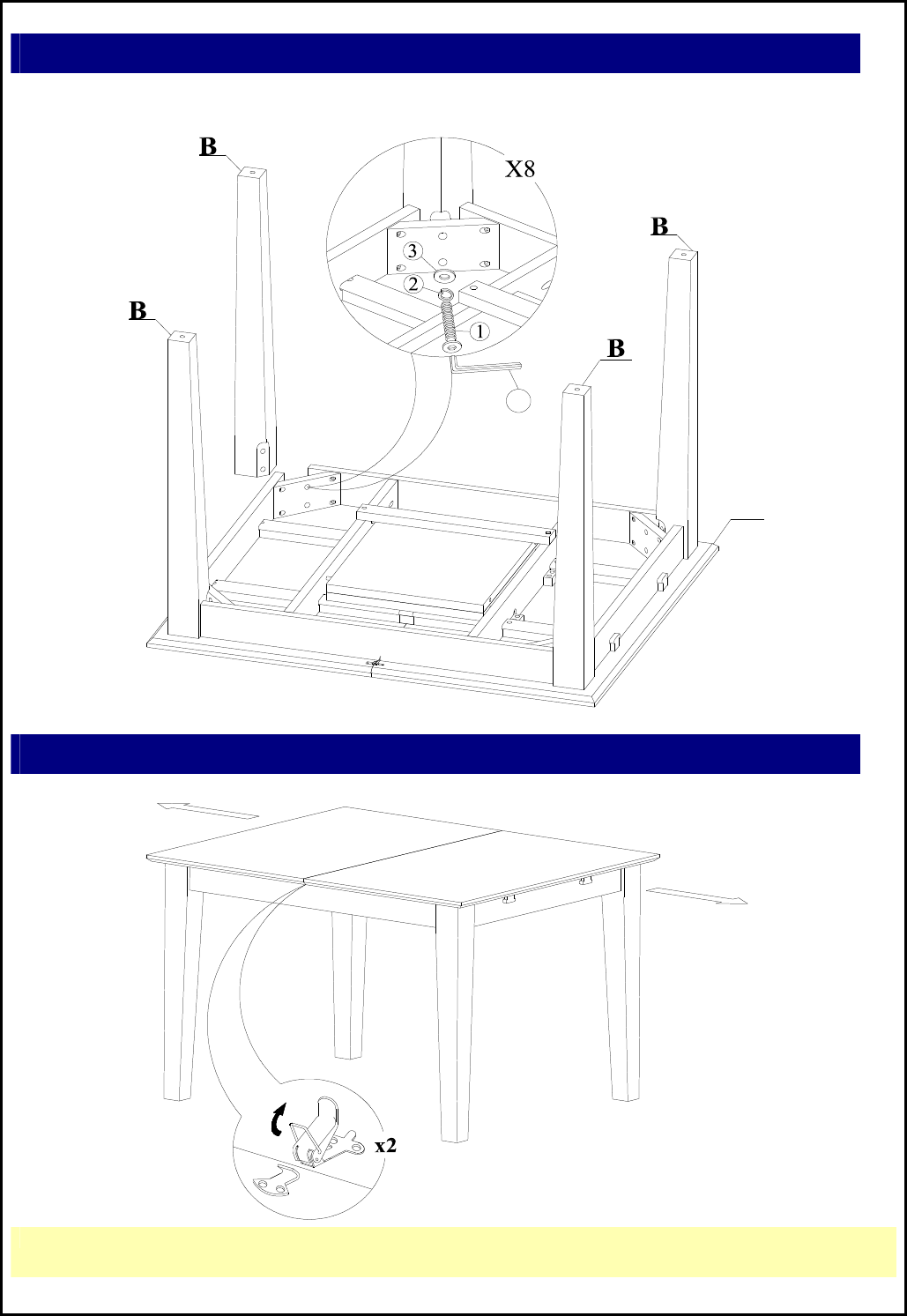 B

X8

B

3

2

B

1

B

x2