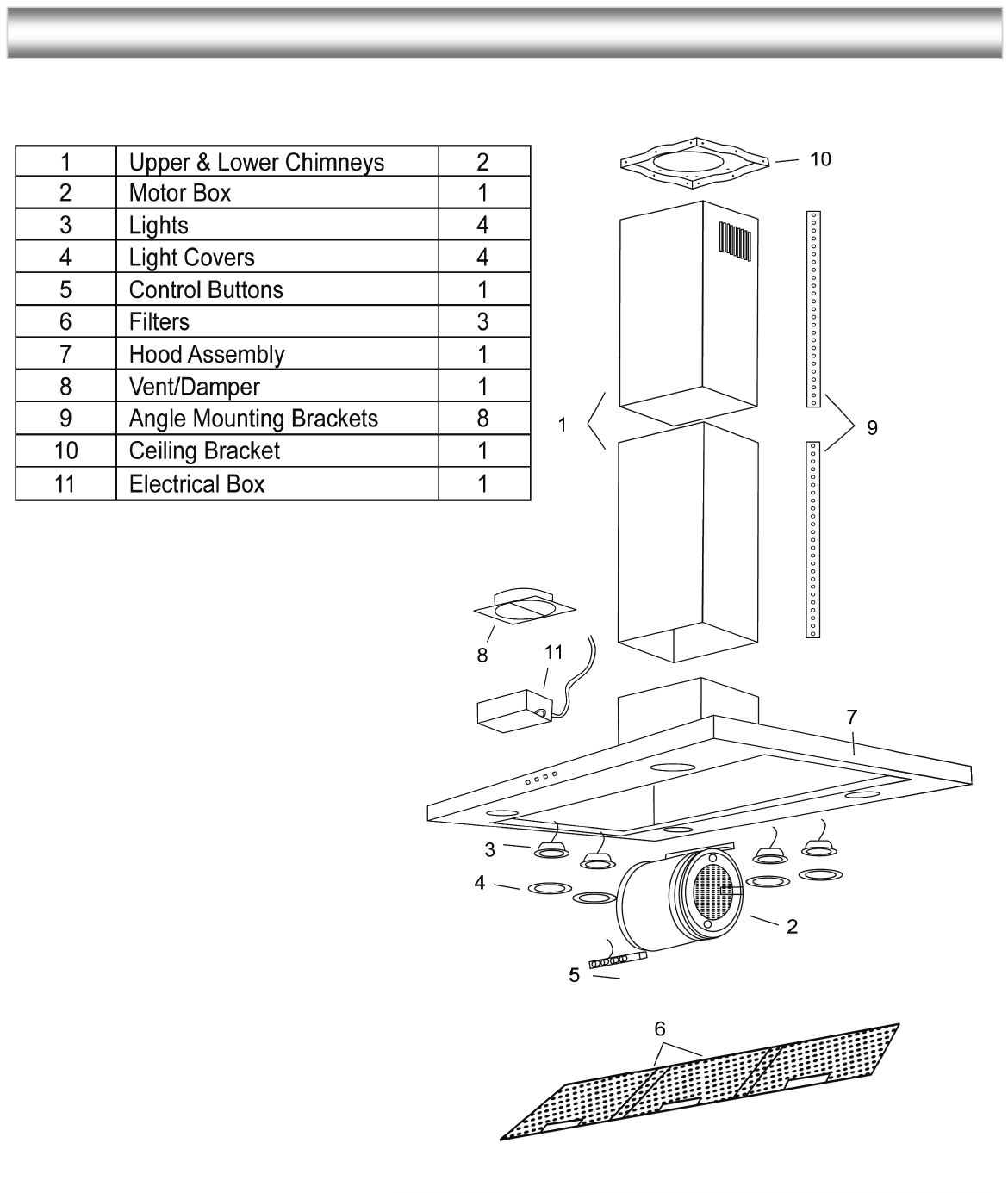 | 1 | Upper & Lower Chimneys | 2 |
|---|---|---|
| 2 | Motor Box | 1 |
| 3 | Lights | 4 |
| 4 | Light Covers | 4 |
| 5 | Control Buttons | 1 |
| 6 | Filters | 3 |
| 7 | Hood Assembly | 1 |
| 8 | Vent/Damper | 1 |
| 9 | Angle Mounting Brackets | 8 |
| 10 | Ceiling Bracket | 1 |
| 11 | Electrical Box | 1 |

10
1
9
8
11
7
3
4
2
5
6