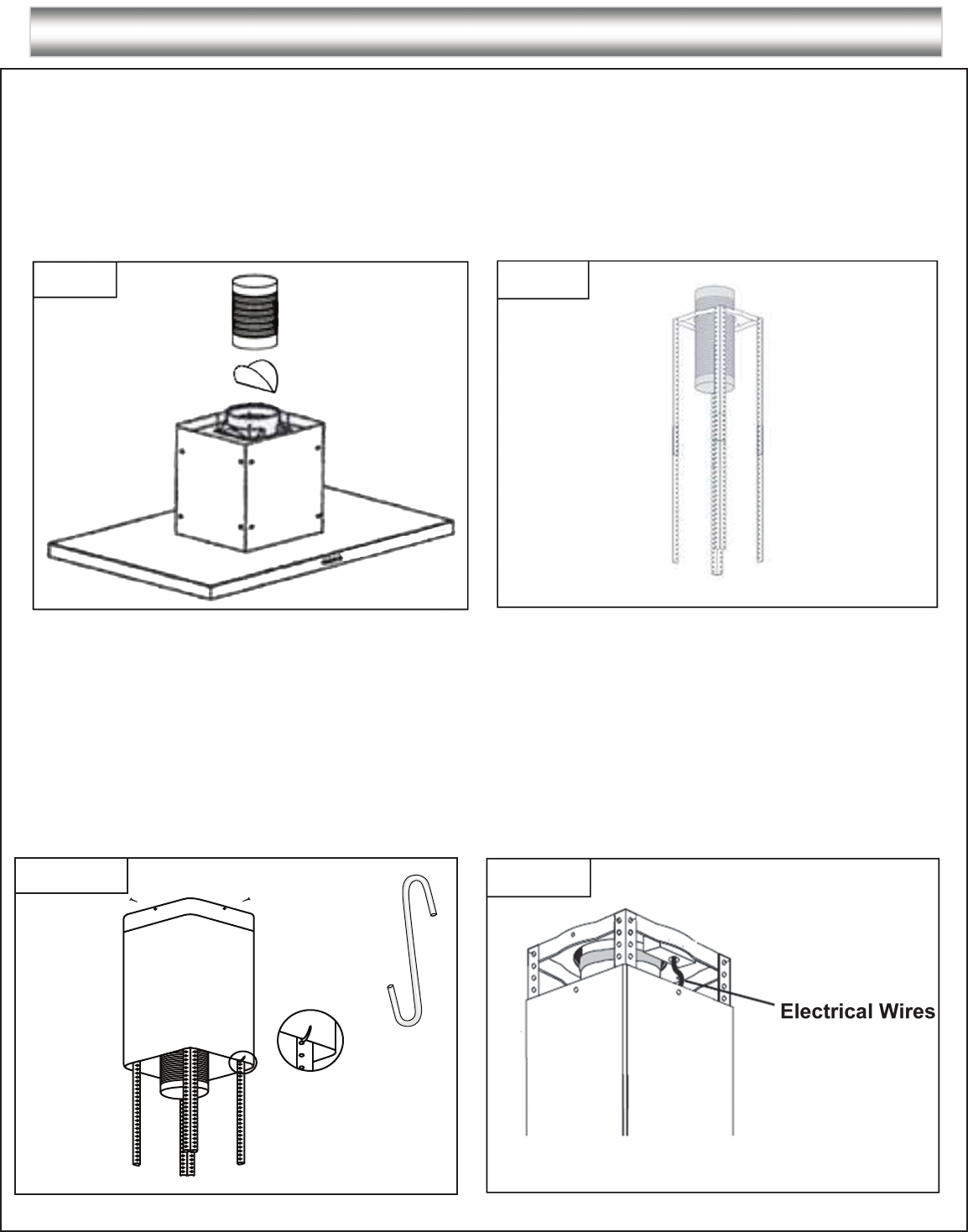 Electrical Wires