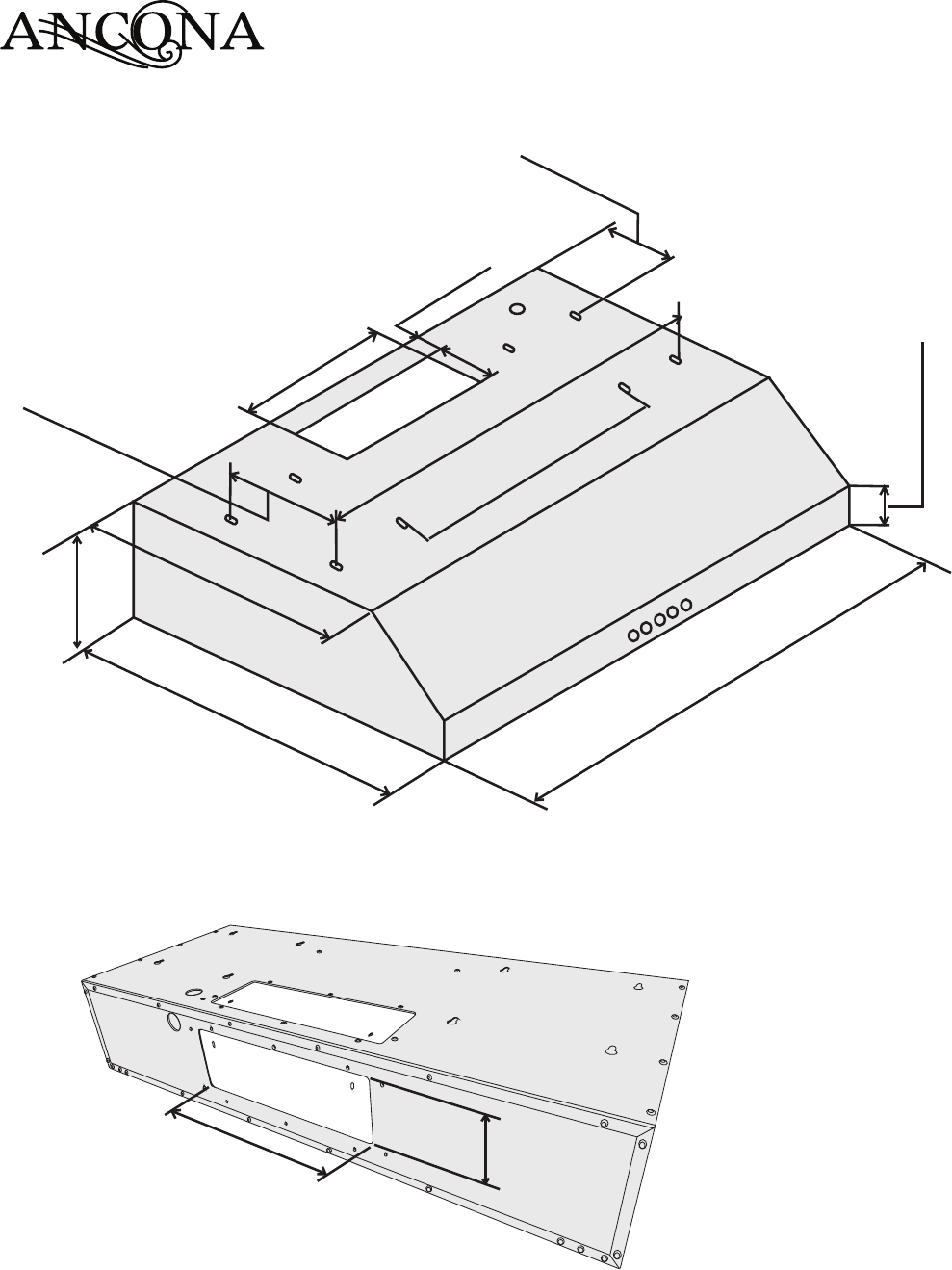 ANCONA