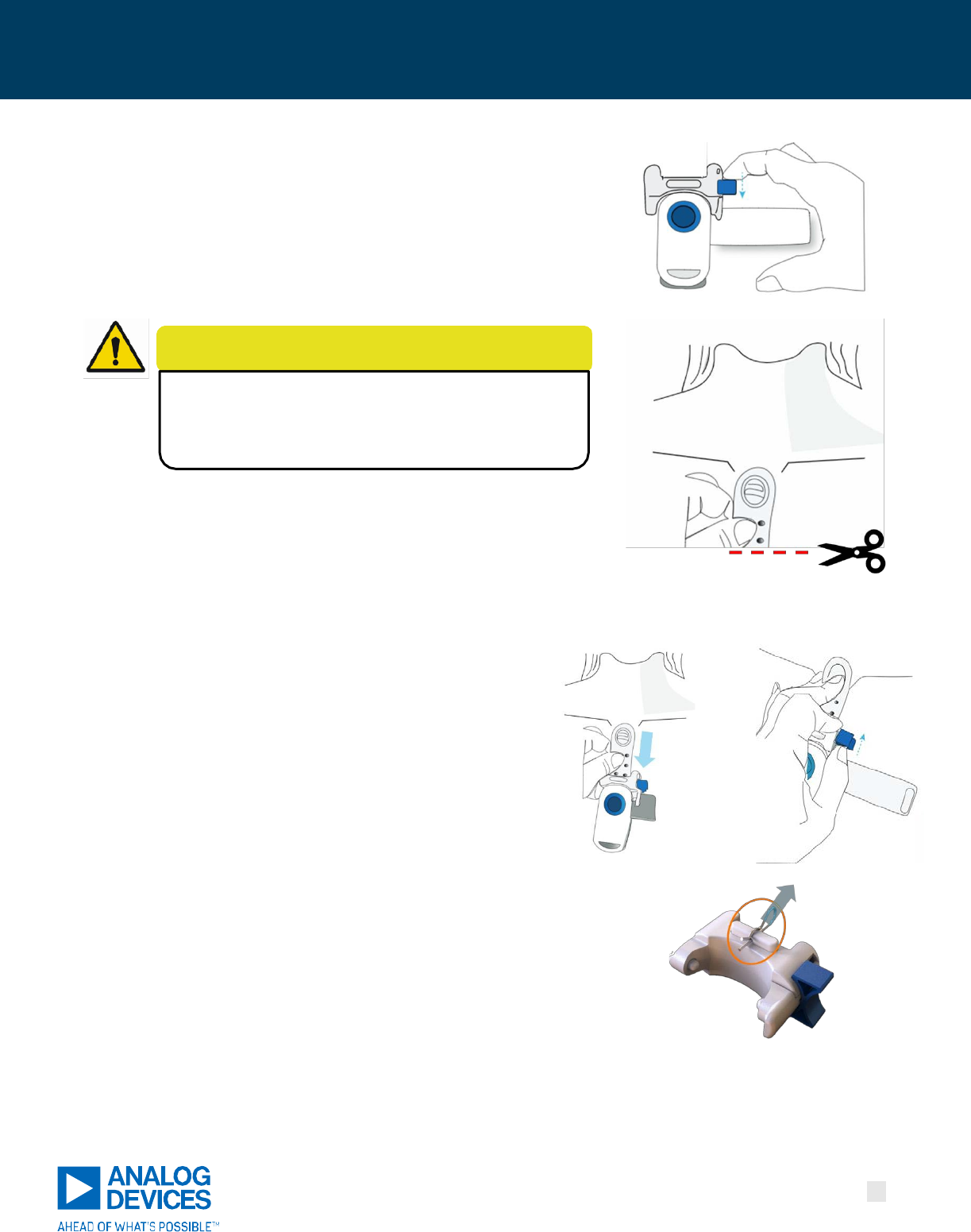 ANALOG DEVICES
AHEAD OF WHAT'S POSSIBLE™