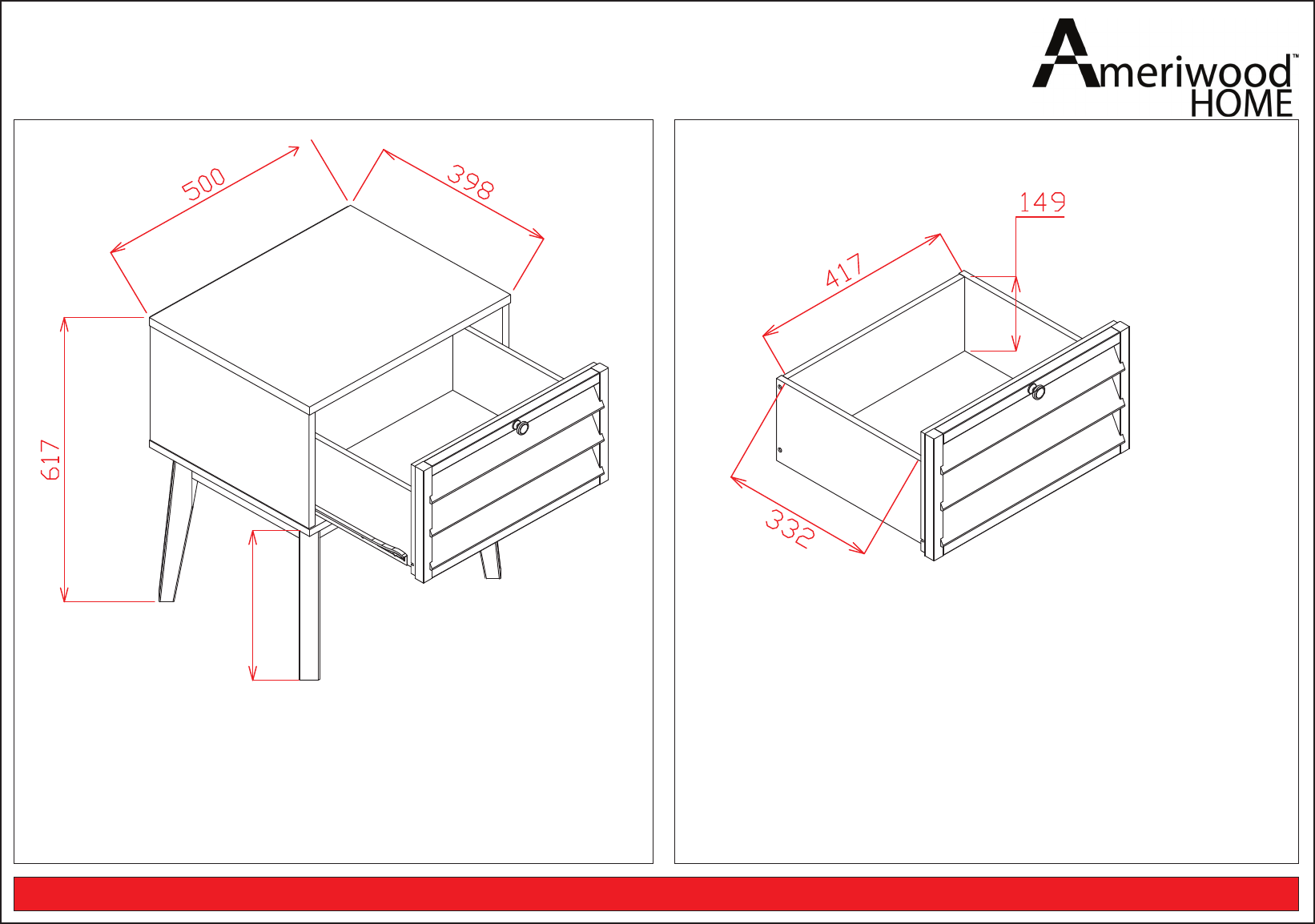 Ameriwood™
HOME

500
398
617

149
417
332