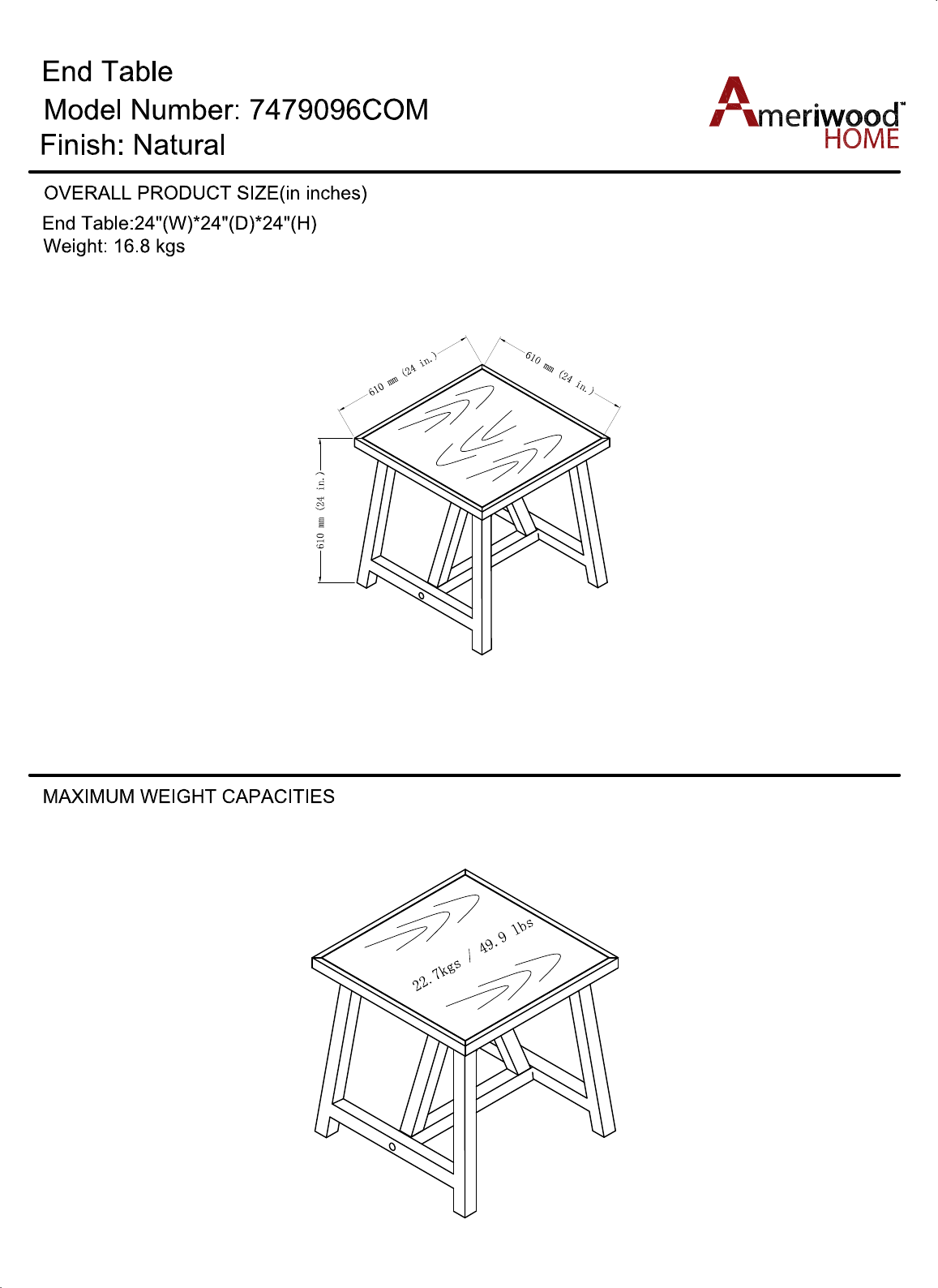 End Table
Model Number: 7479096COM
Finish: Natural

Ameriwood™
HOME

OVERALL PRODUCT SIZE(in inches)
End Table:24"(W)*24"(D)*24"(H)
Weight: 16.8 kgs

610 mm (24 in.)
610 mm (24 in.)
610 mm (24 in.)

MAXIMUM WEIGHT CAPACITIES

22.7kgs / 49.9 lbs