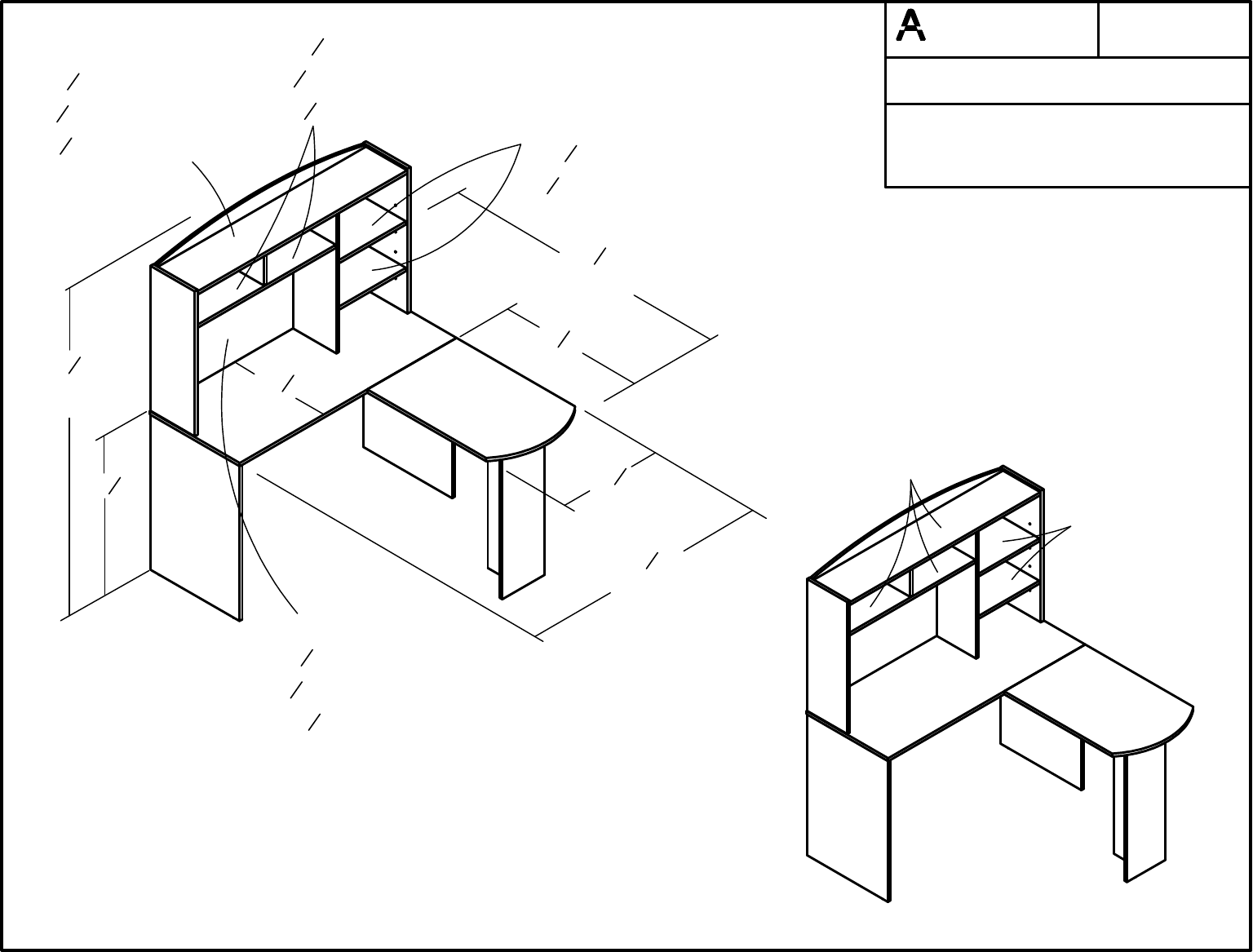 A