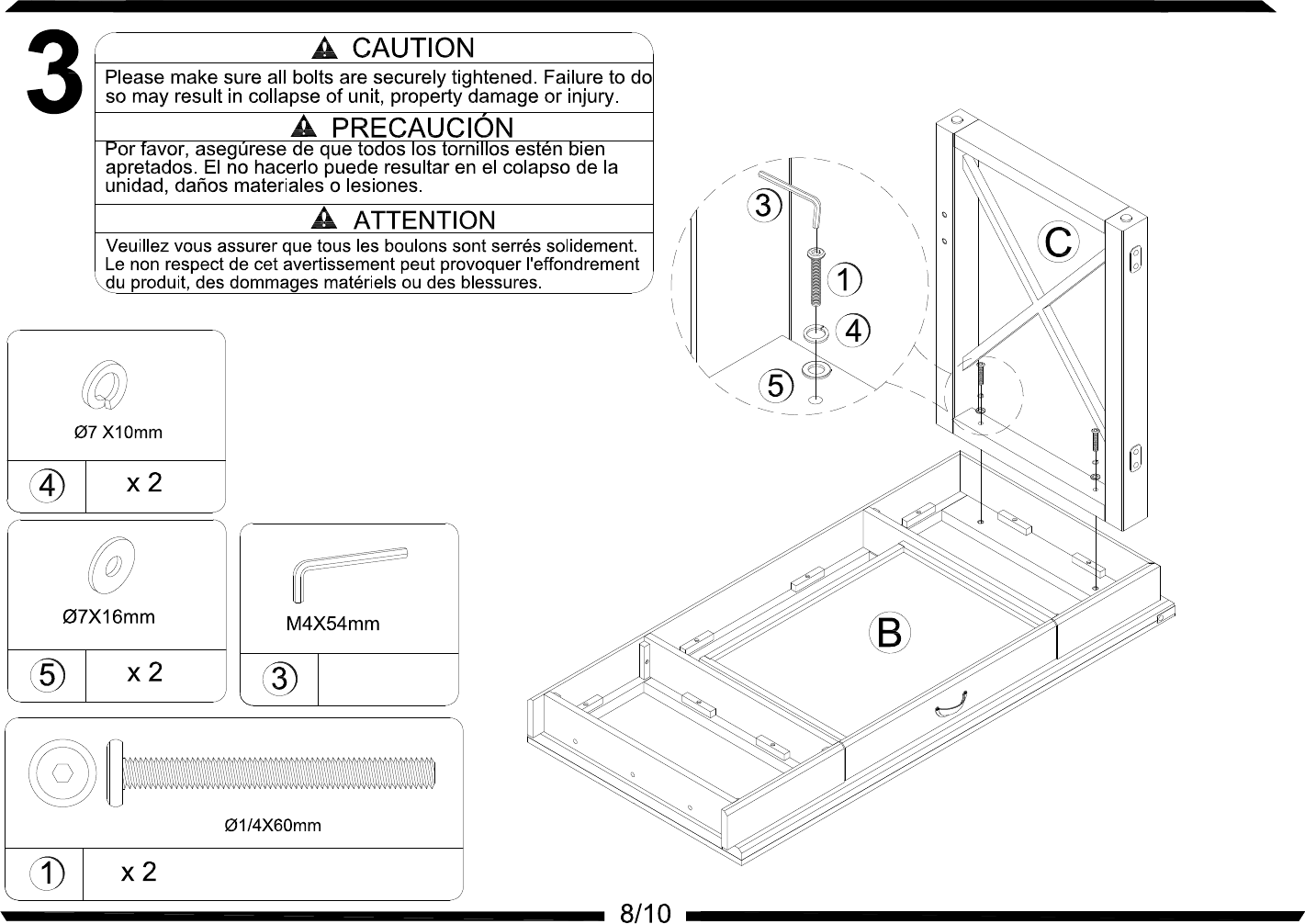 3

CAUTION
Please make sure all bolts are securely tightened. Failure to do so may result in collapse of unit, property damage or injury.

PRECAUCIÓN
Por favor, asegúrese de que todos los tornillos estén bien apretados. El no hacerlo puede resultar en el colapso de la unidad, daños materiales o lesiones.

ATTENTION
Veuillez vous assurer que tous les boulons sont serrés solidement. Le non respect de cet avertissement peut provoquer l'effondrement du produit, des dommages matériels ou des blessures.

Ø7 X10mm
4 x 2

Ø7X16mm
5 x 2

M4X54mm
3

Ø1/4X60mm
1 x 2

3
1
4
5
C
B

8/10