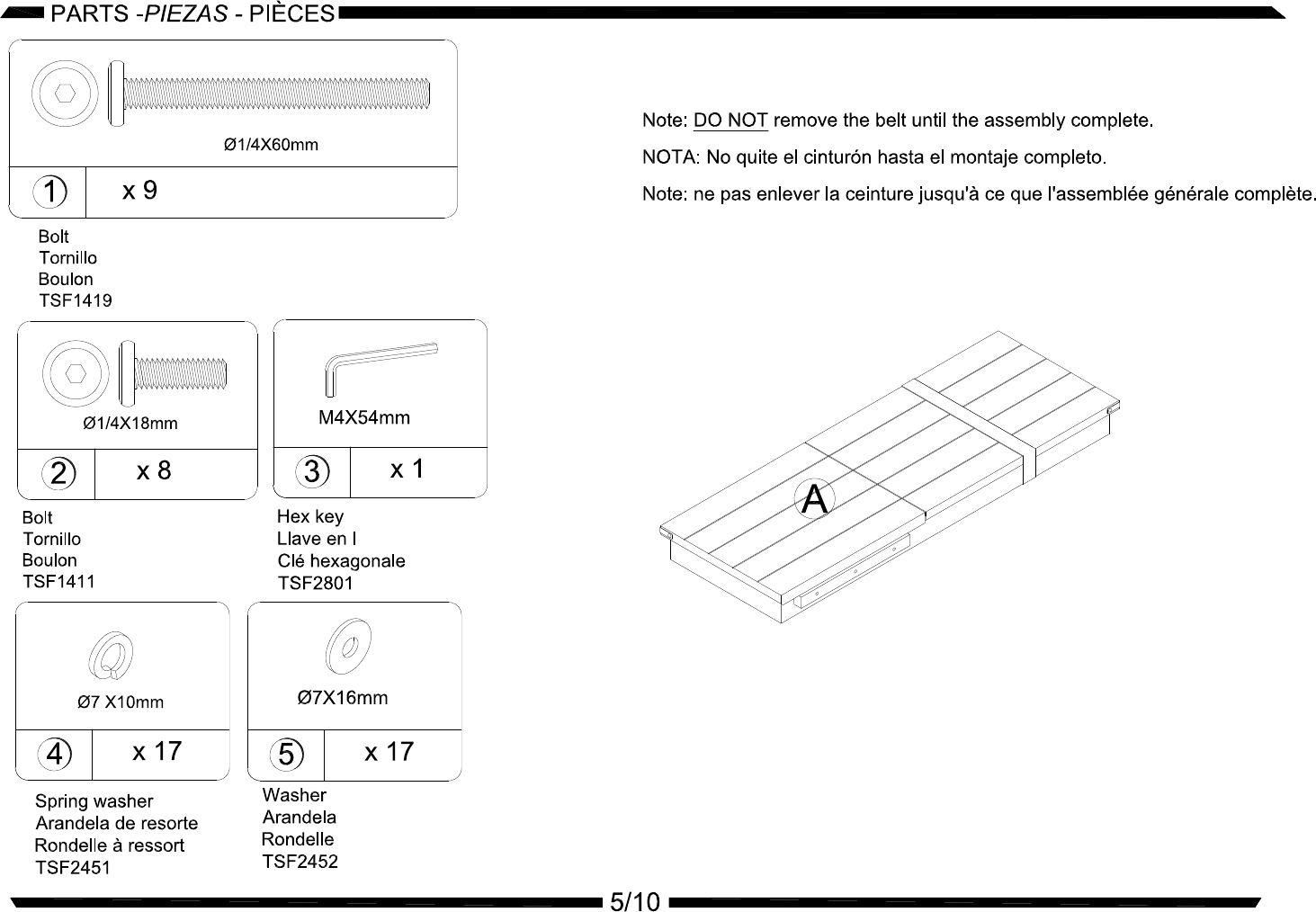 PARTS -PIEZAS - PIÈCES

Ø1/4X60mm

1 x 9

Bolt
Tornillo
Boulon
TSF1419

Ø1/4X18mm

2 x 8

Bolt
Tornillo
Boulon
TSF1411

M4X54mm

3 x 1

Hex key
Llave en I
Clé hexagonale
TSF2801

Ø7 X10mm

4 x 17

Spring washer
Arandela de resorte
Rondelle à ressort
TSF2451

Ø7X16mm

5 x 17

Washer
Arandela
Rondelle
TSF2452

Note: DO NOT remove the belt until the assembly complete.

NOTA: No quite el cinturón hasta el montaje completo.

Note: ne pas enlever la ceinture jusqu'à ce que l'assemblée générale complète.

A

5/10