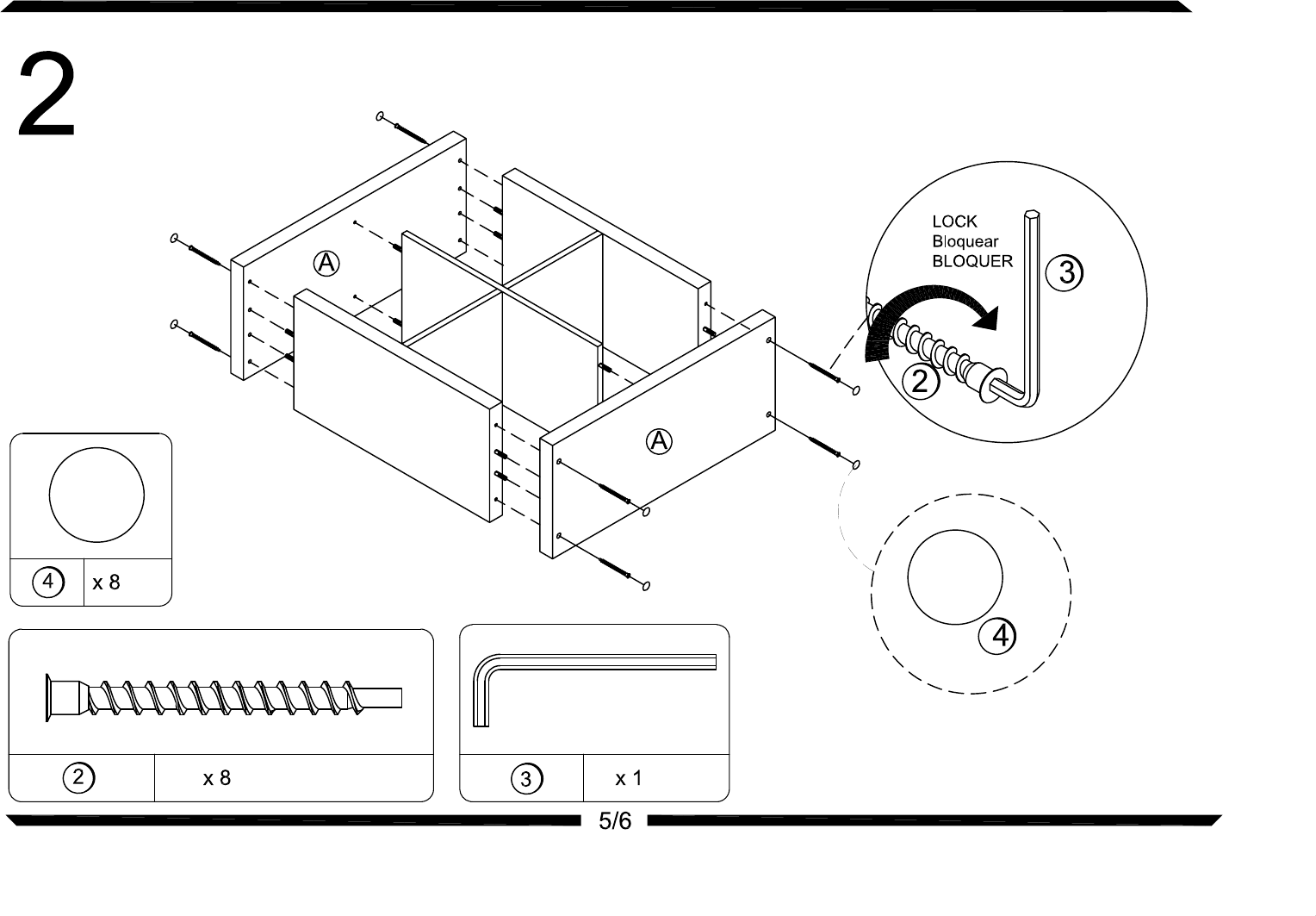 2

A

A

LOCK
Bloquear
BLOQUER

3

2

4

4 x 8

2 x 8

3 x 1

5/6