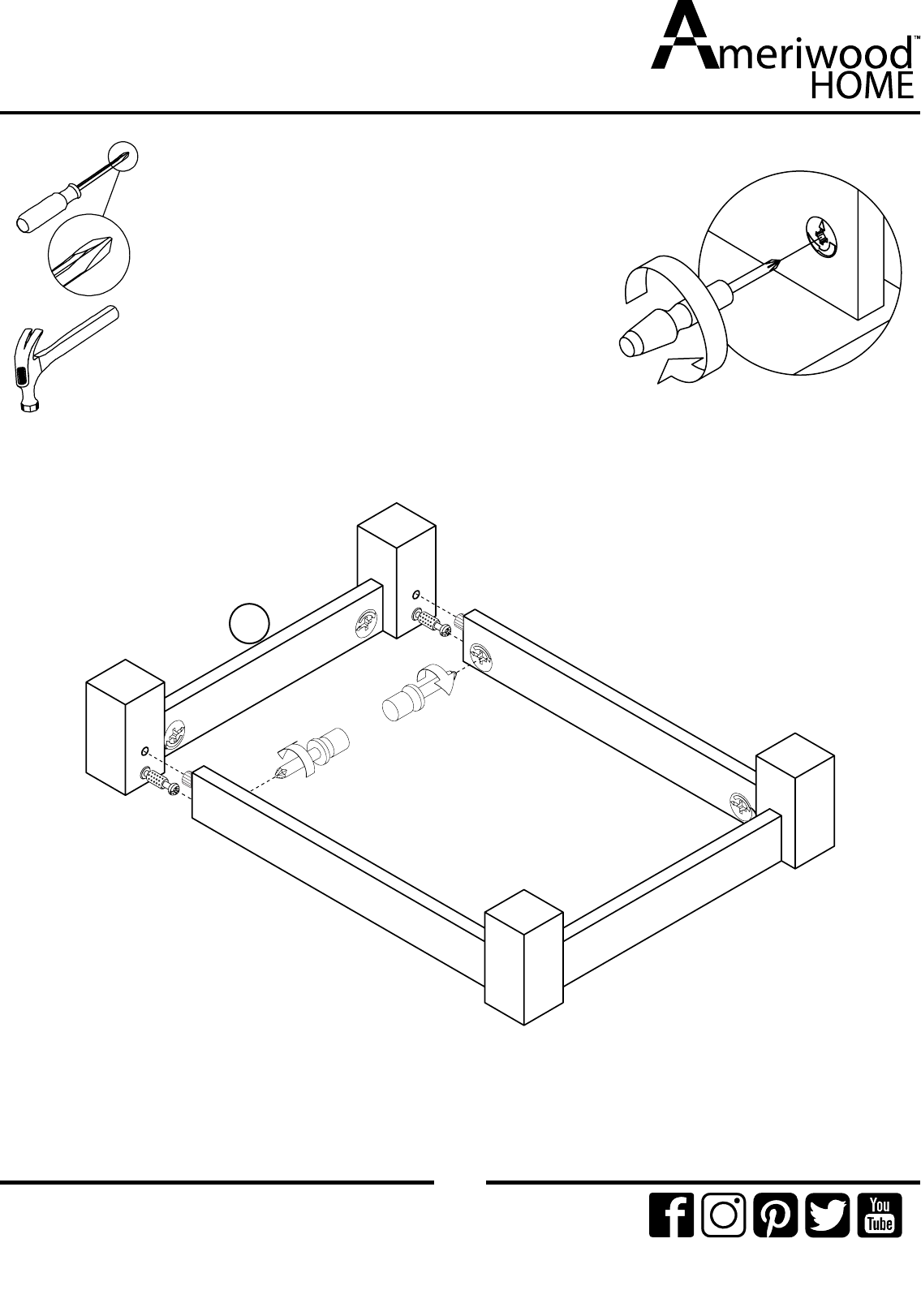 Ameriwood™ HOME

You Tube