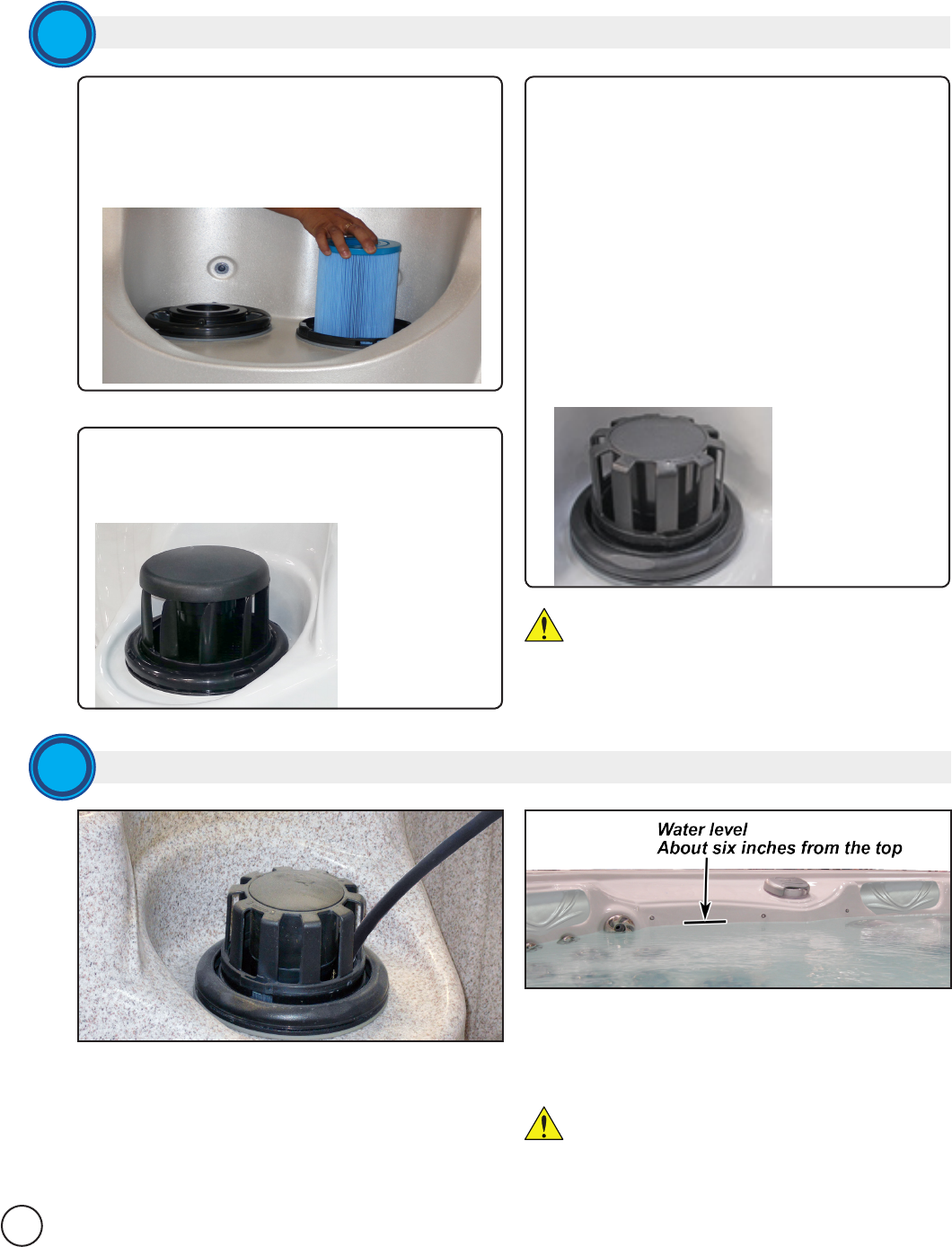 Water level
About six inches from the top