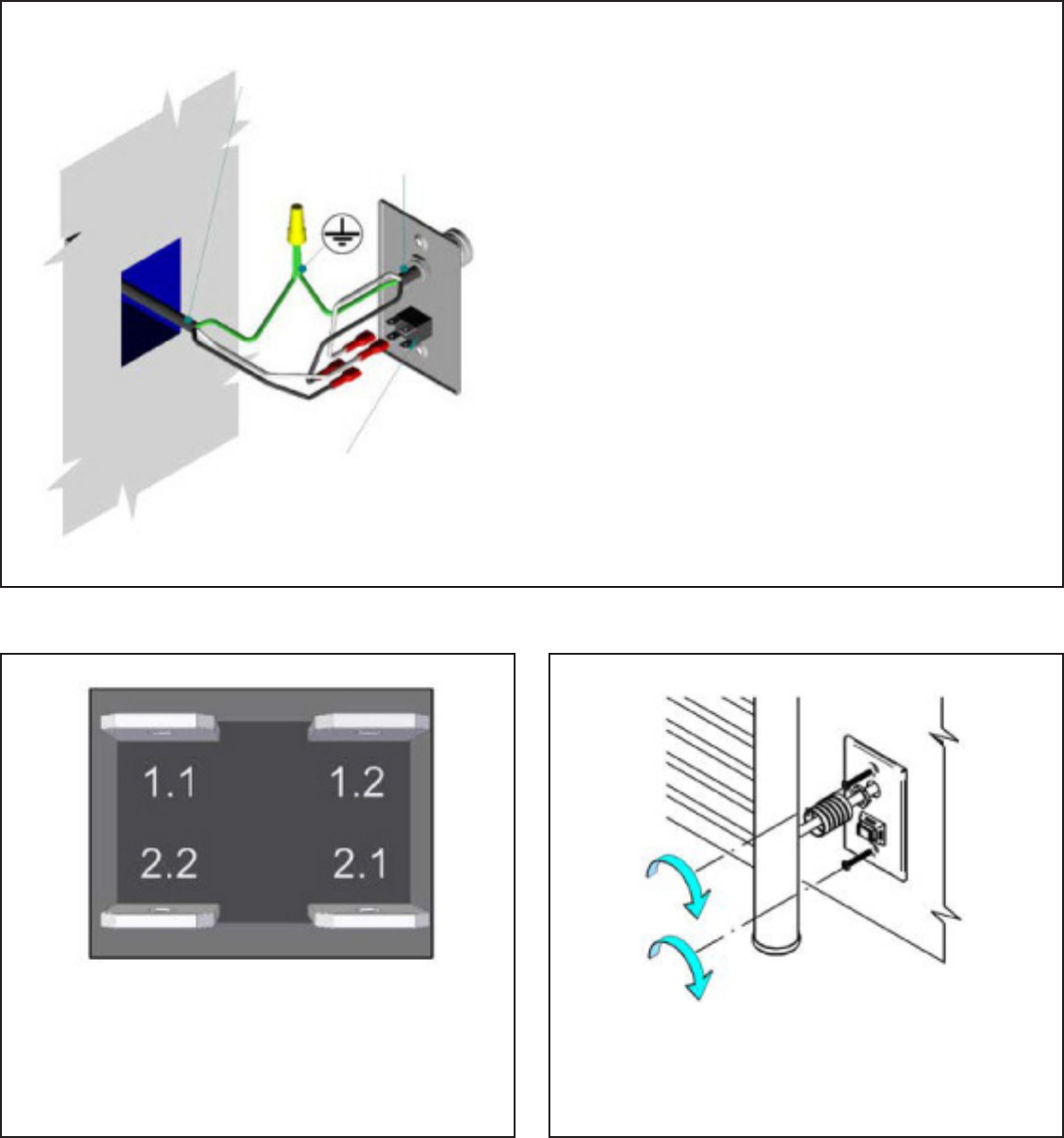 1.1
1.2
2.2
2.1