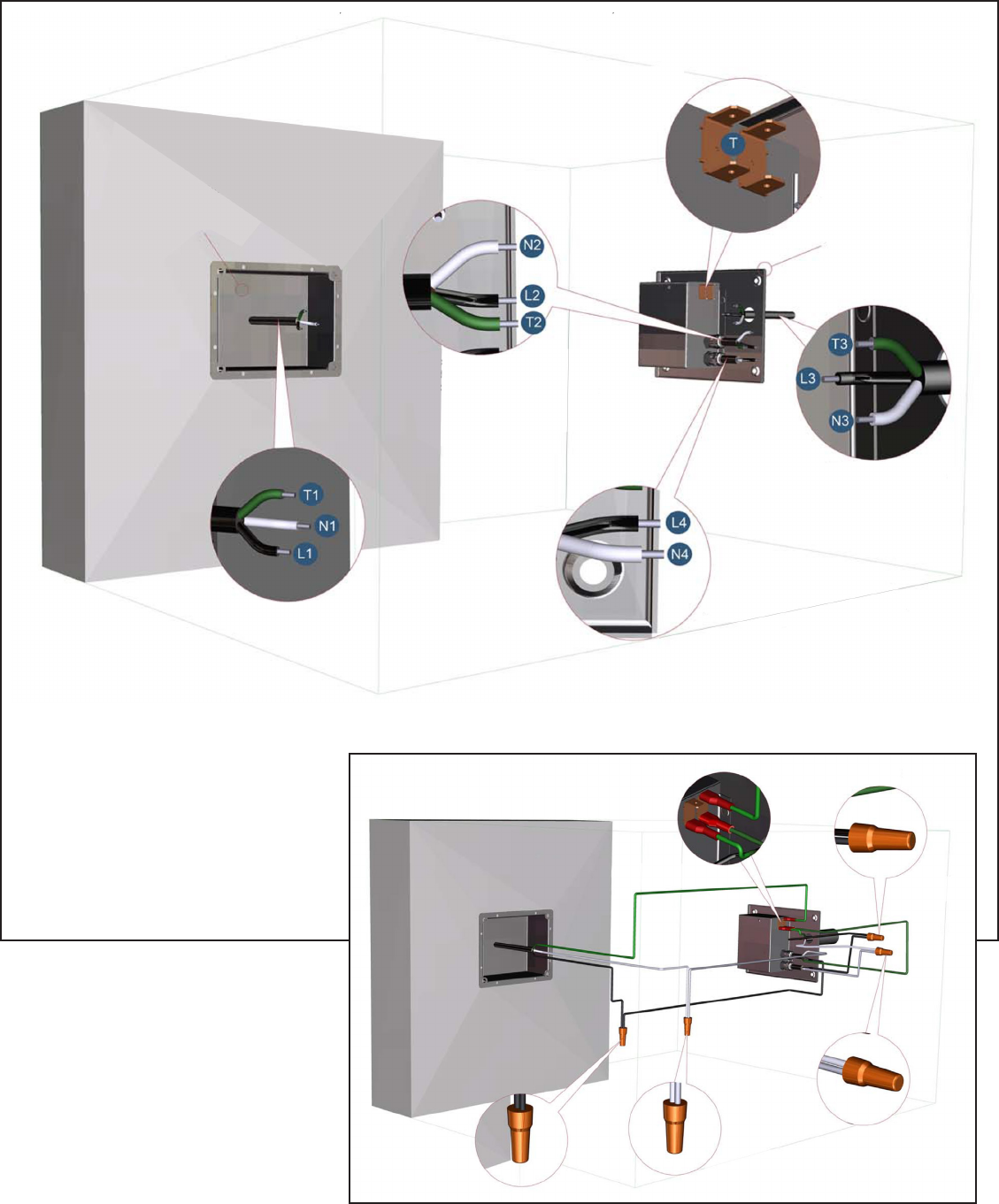 T

N2

L2

T2

T3

L3

N3

T1

N1

L1

L4

N4