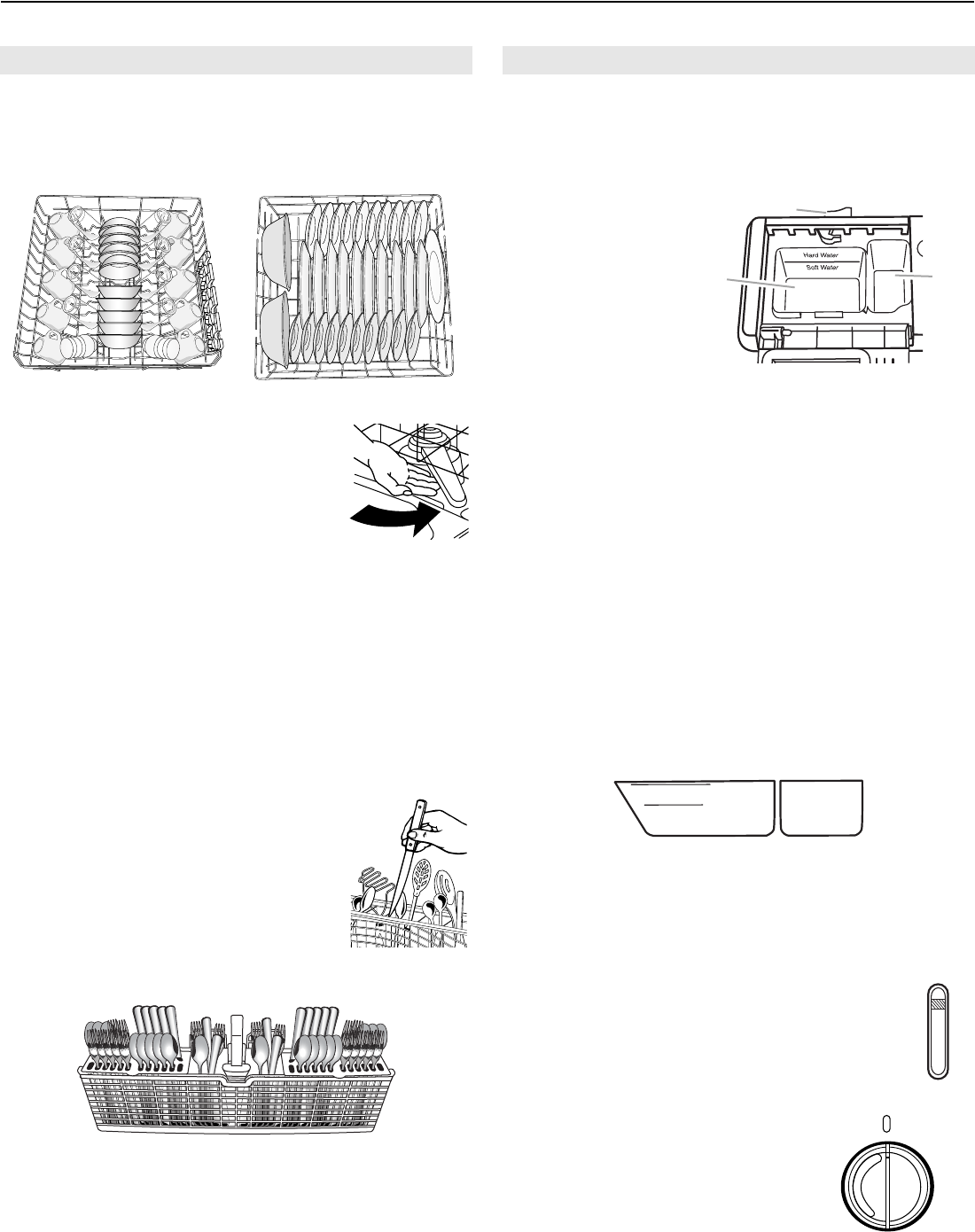 Hard Water
Soft Water