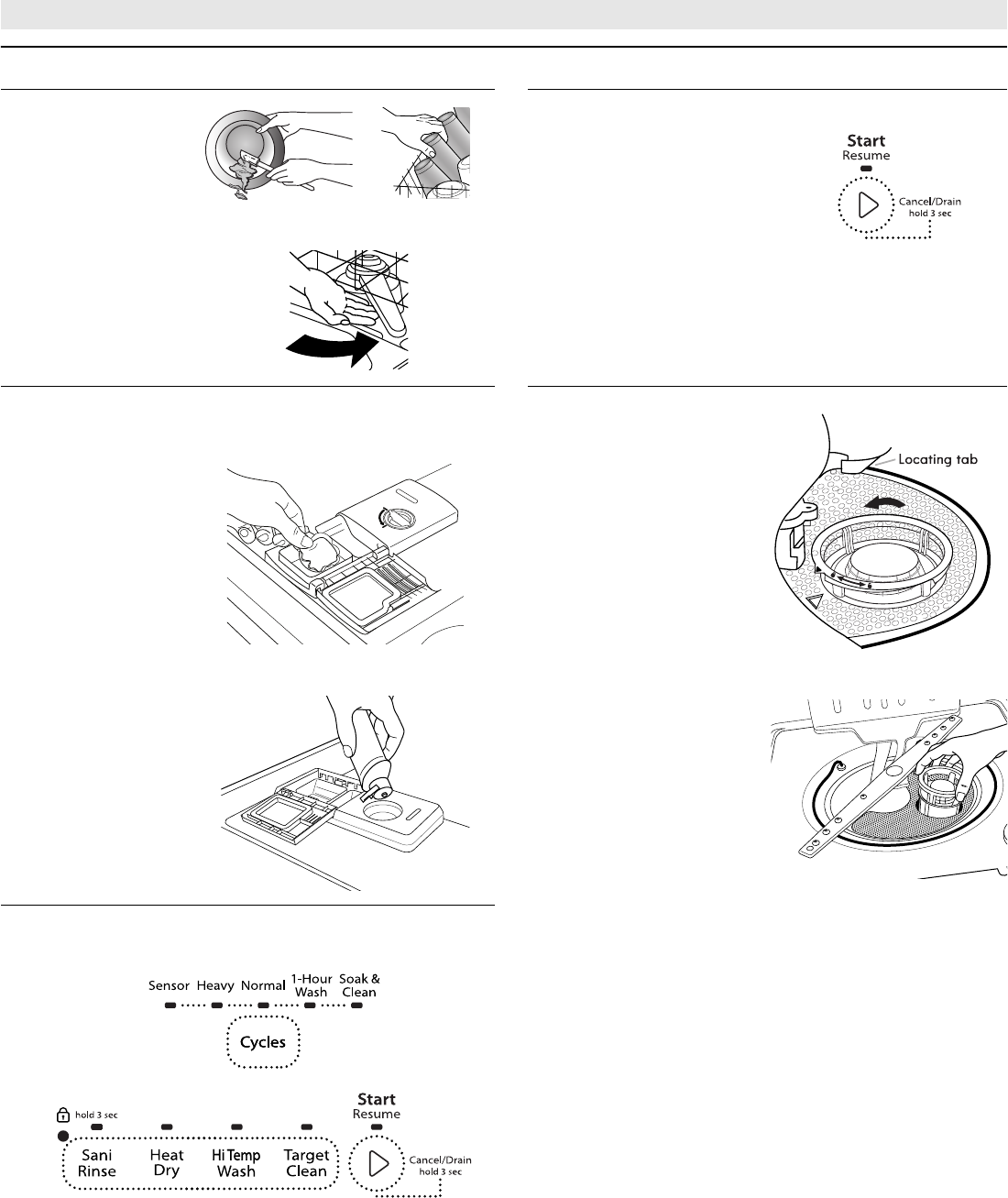 Start
Resume

Cancel/Drain
hold 3 sec

Locating tab

Sensor Heavy Normal 1-Hour Wash Soak & Clean

Cycles

hold 3 sec

Sani Rinse

Heat Dry

Hi Temp Wash

Target Clean

Start
Resume

Cancel/Drain
hold 3 sec