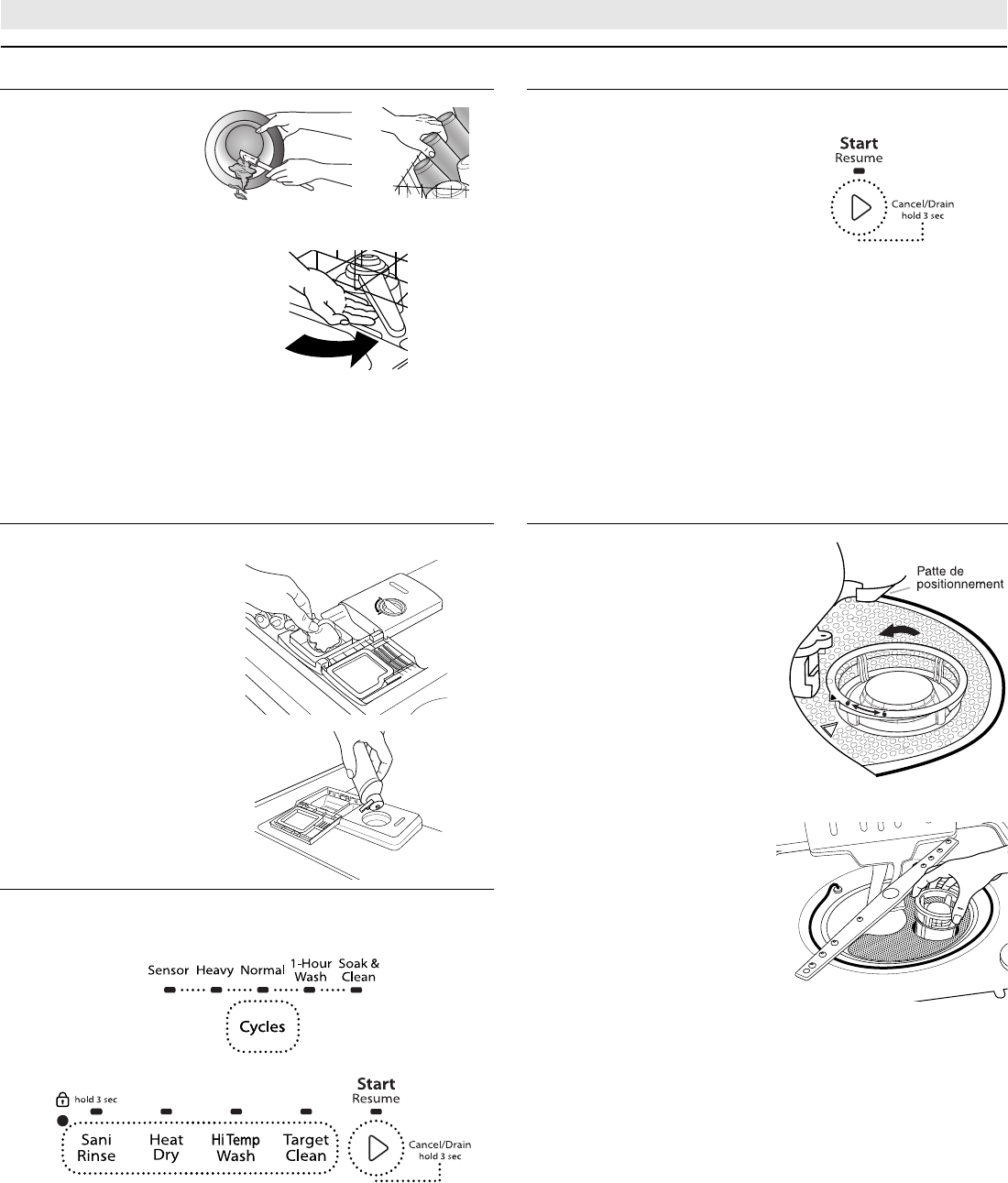 Start
Resume
Cancel/Drain
hold 3 sec

Patte de positionnement

Sensor Heavy Normal 1-Hour Wash Soak & Clean

Cycles

hold 3 sec

Sani Rinse

Heat Dry

Hi Temp Wash

Target Clean

Start
Resume
Cancel/Drain
hold 3 sec