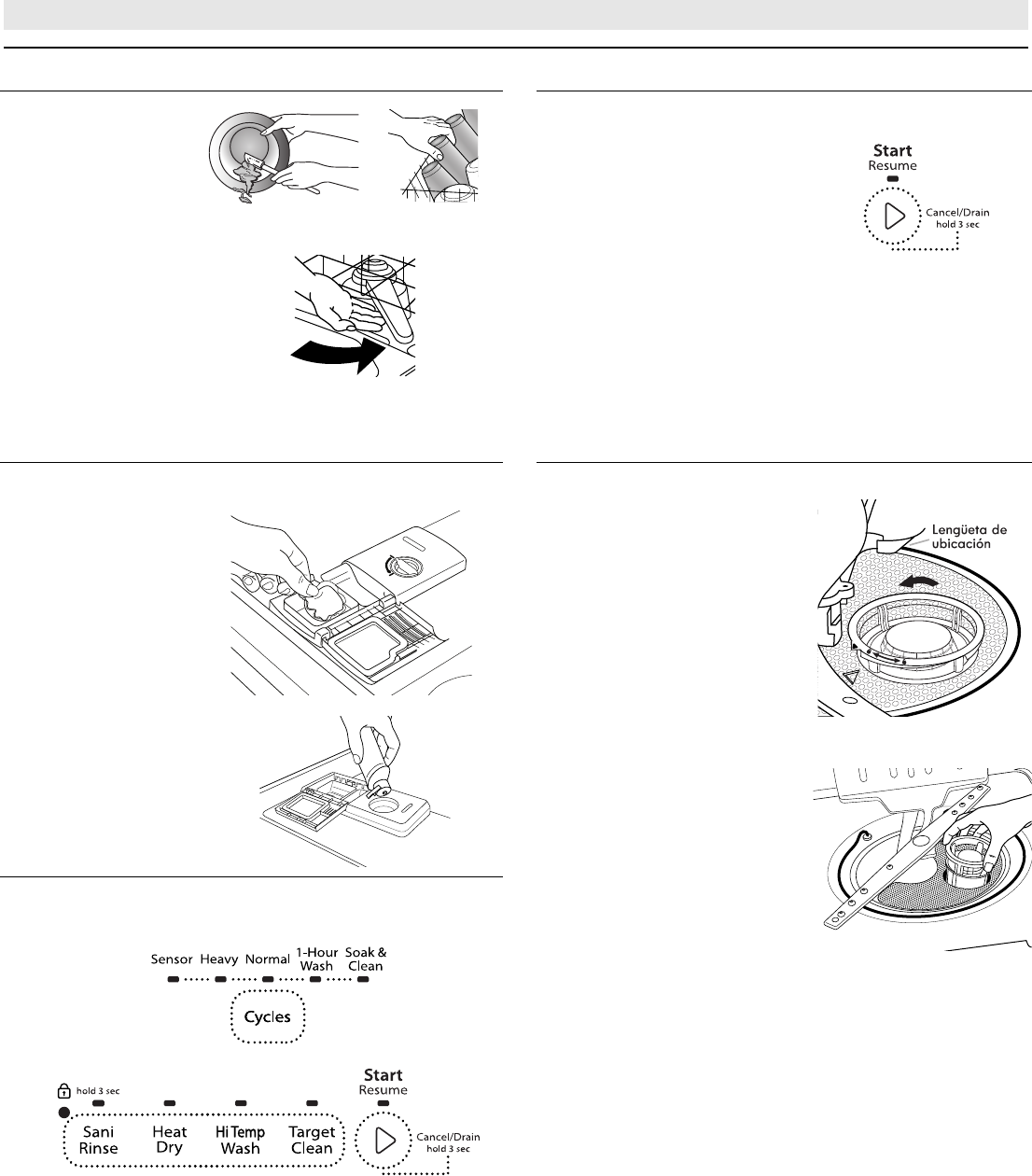 Start
Resume
Cancel/Drain
hold 3 sec

Lengüeta de ubicación

Sensor Heavy Normal 1-Hour Wash Soak & Clean
Cycles

hold 3 sec
Sani Rinse
Heat Dry
Hi Temp Wash
Target Clean
Start
Resume
Cancel/Drain
hold 3 sec