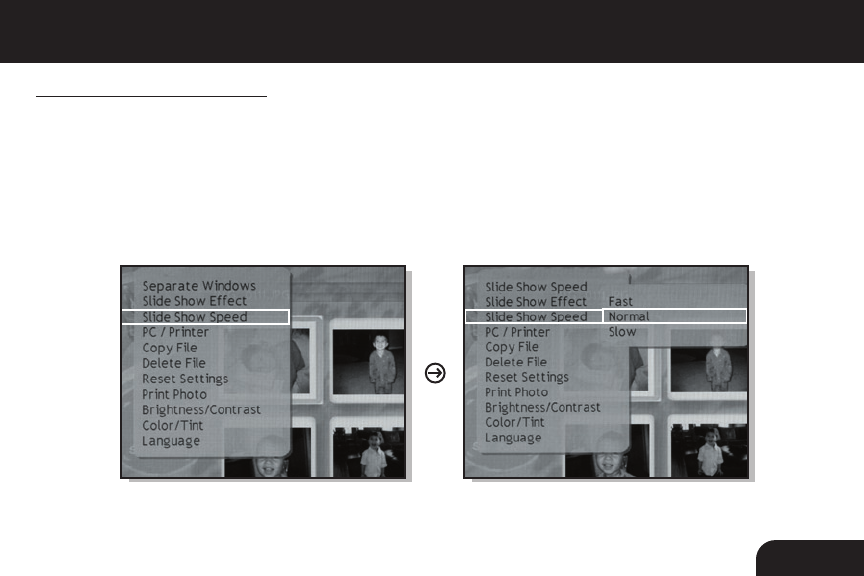 Separate Windows
Slide Show Effect
Slide Show Speed
PC / Printer
Copy File
Delete File
Reset Settings
Print Photo
Brightness/Contrast
Color/Tint
Language

Slide Show Speed
Slide Show Effect
Slide Show Speed
PC / Printer
Copy File
Delete File
Reset Settings
Print Photo
Brightness/Contrast
Color/Tint
Language

Fast
Normal
Slow