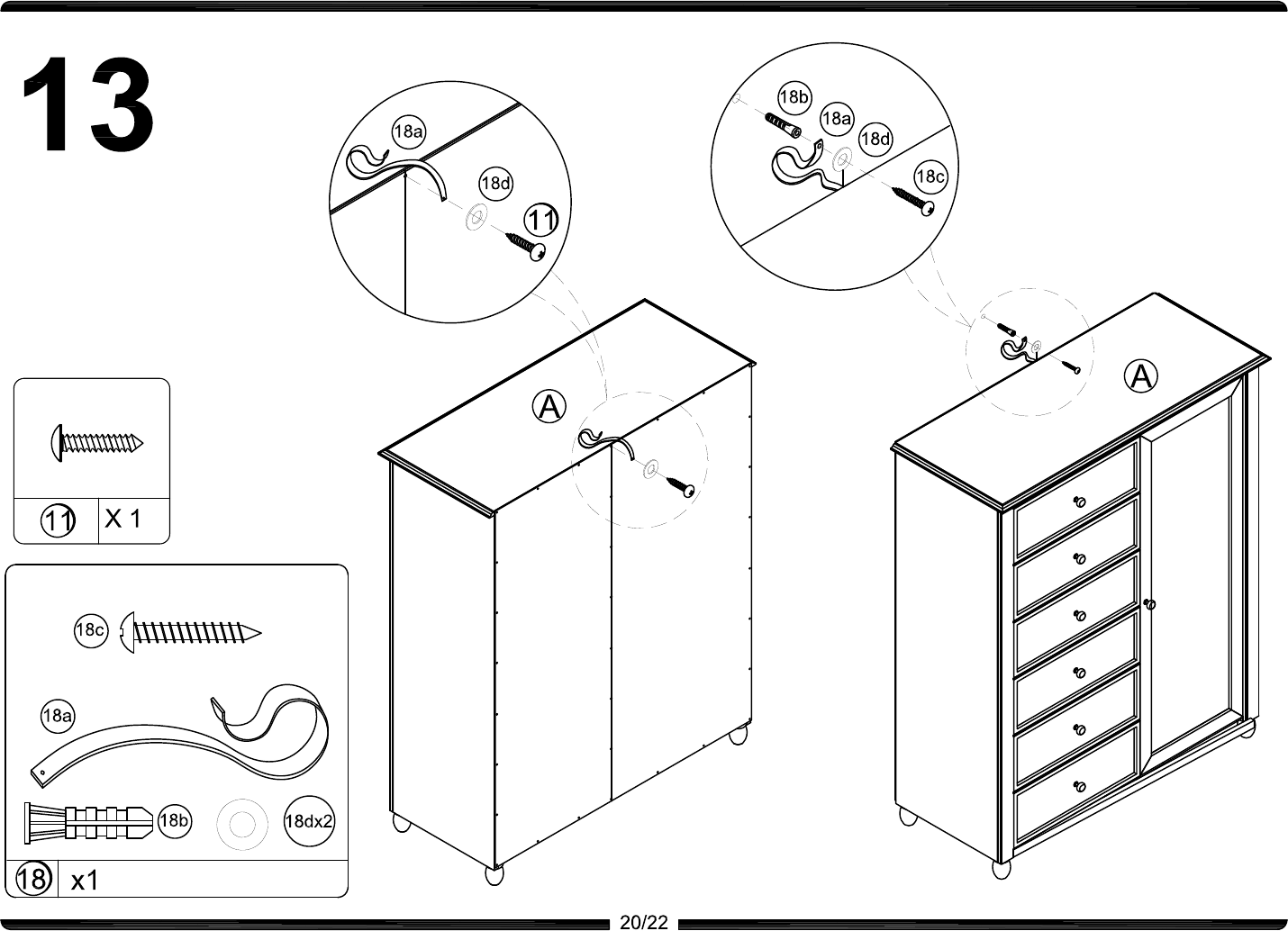 13

18a
18d
11

18b
18a
18d
18c

A

A

11 X 1

18c
18a
18b
18dx2
18 x1

20/22