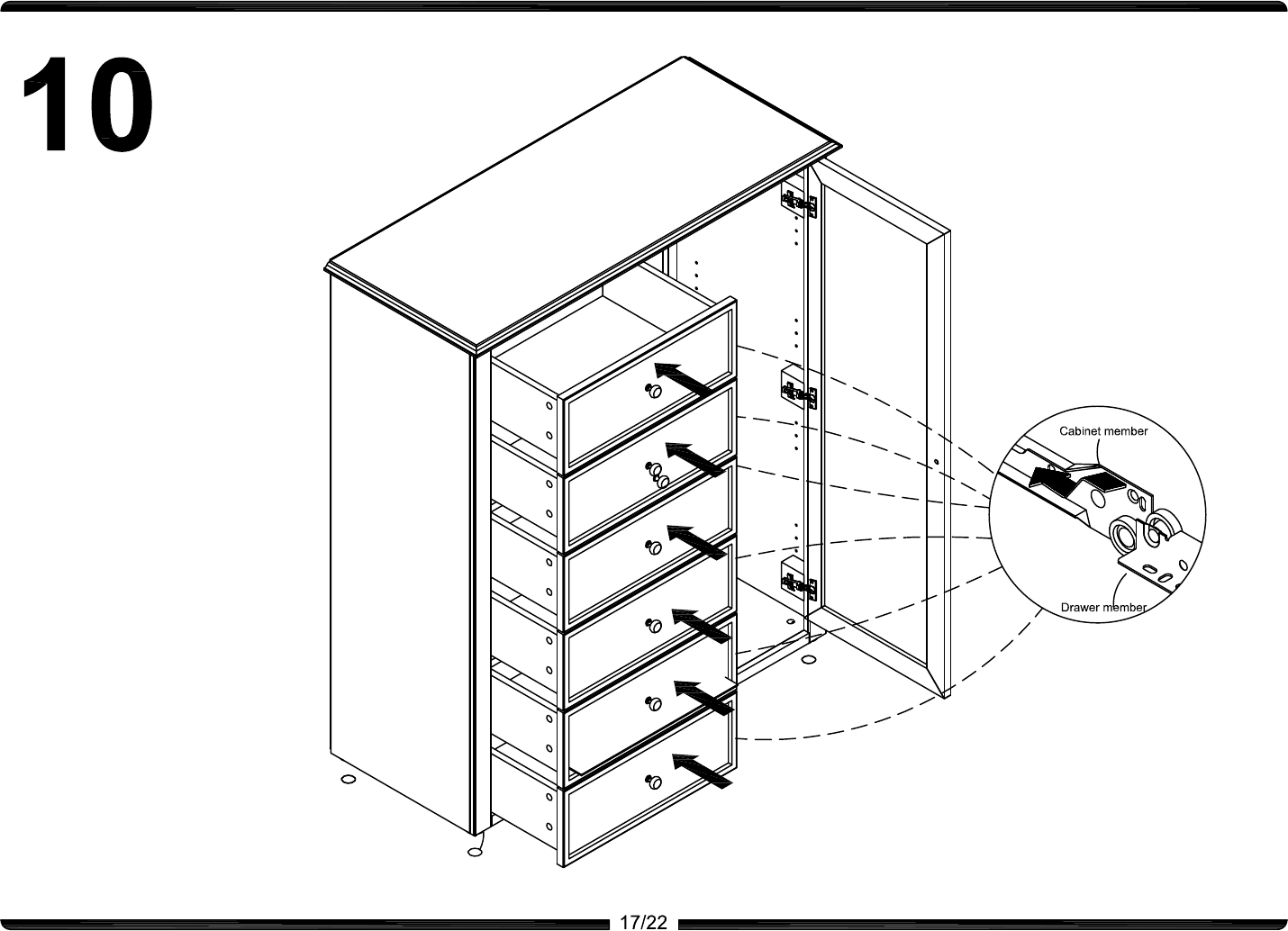 10

Cabinet member

Drawer member

17/22