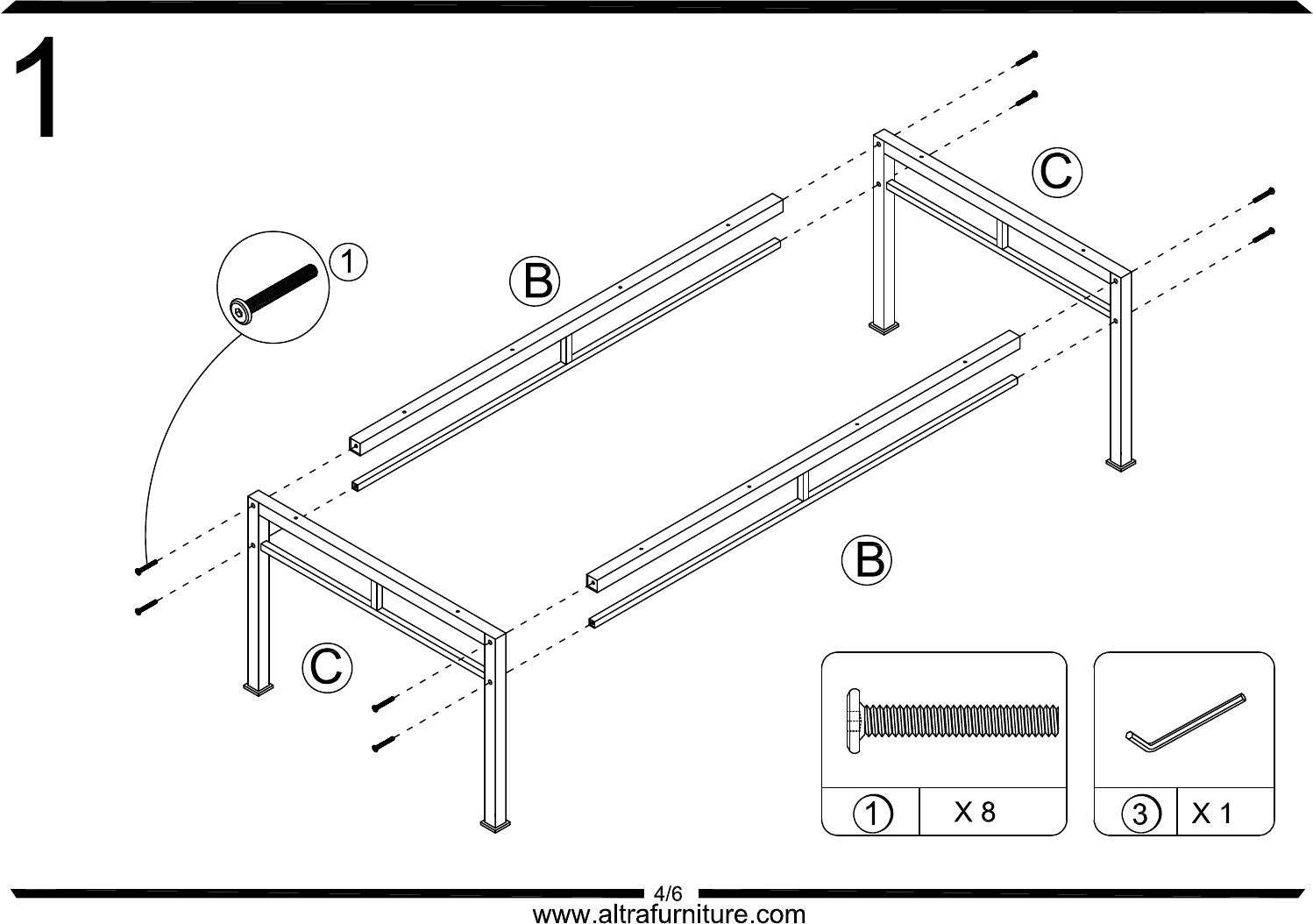 1

1

B

C

B

C

1 X 8

3 X 1

4/6

www.altrafurniture.com