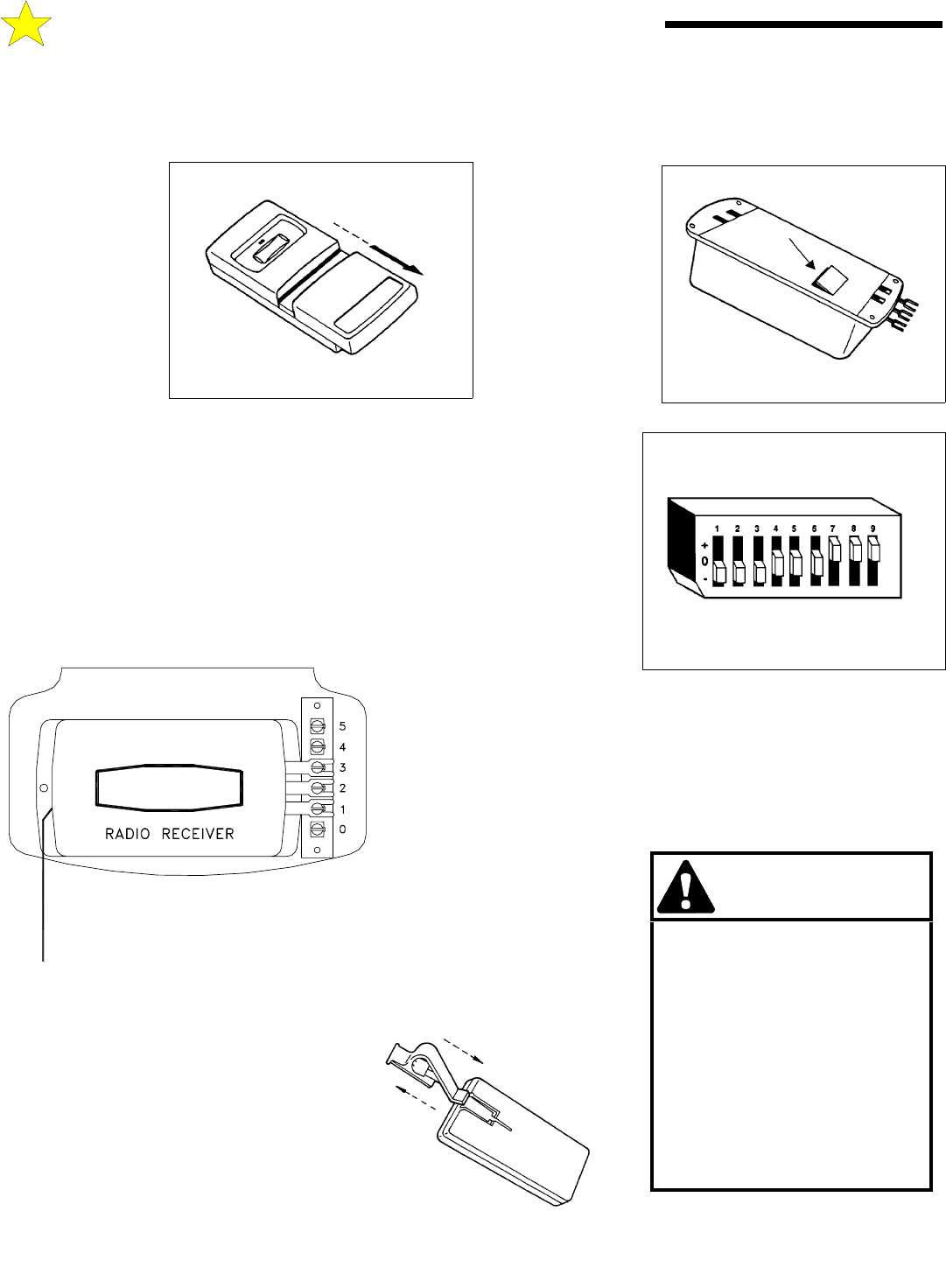 1 2 3 4 5 6 7 8 9
+
0
-

5
4
3
2
1
0
RADIO RECEIVER