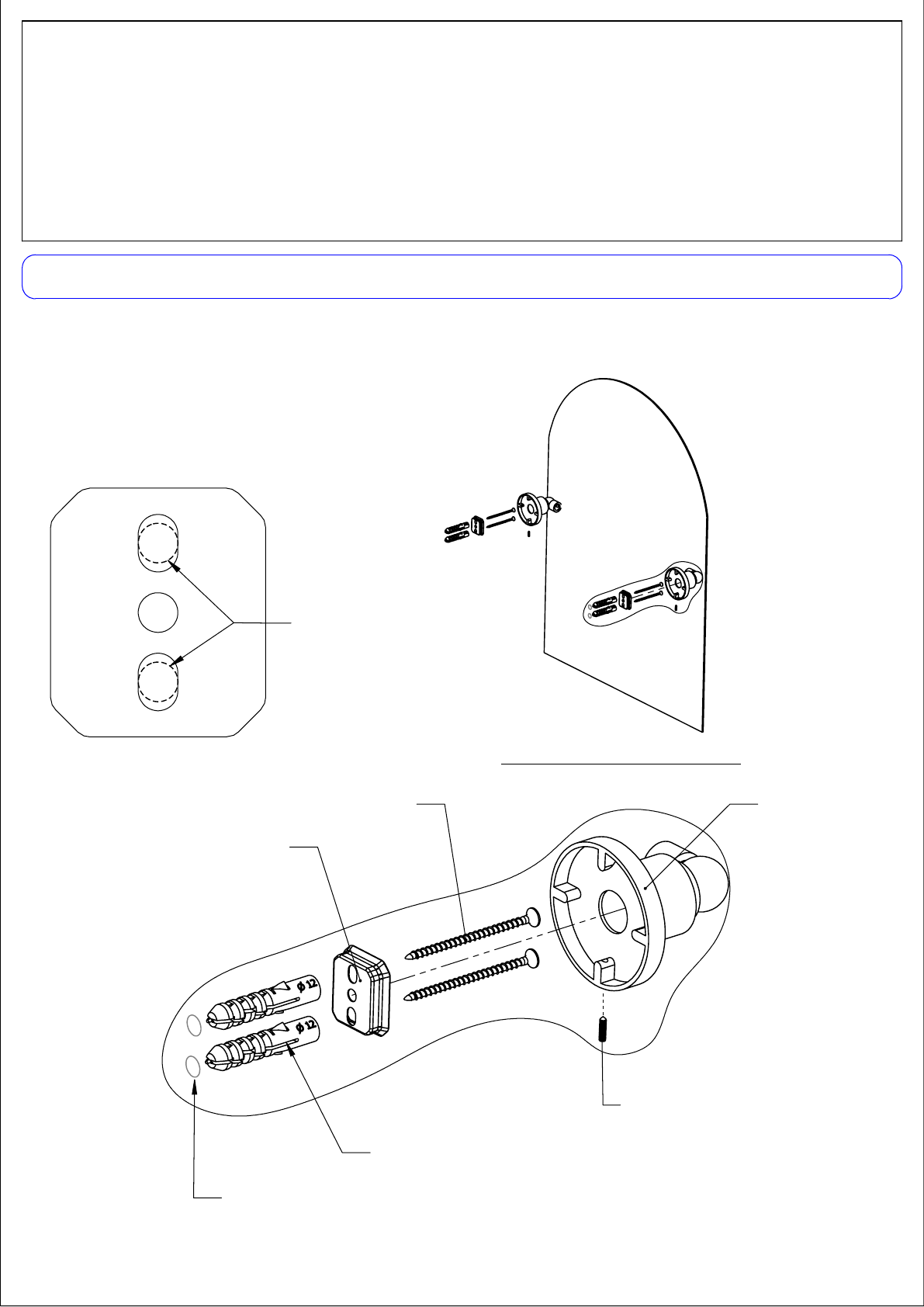 ϕ 12

ϕ 12