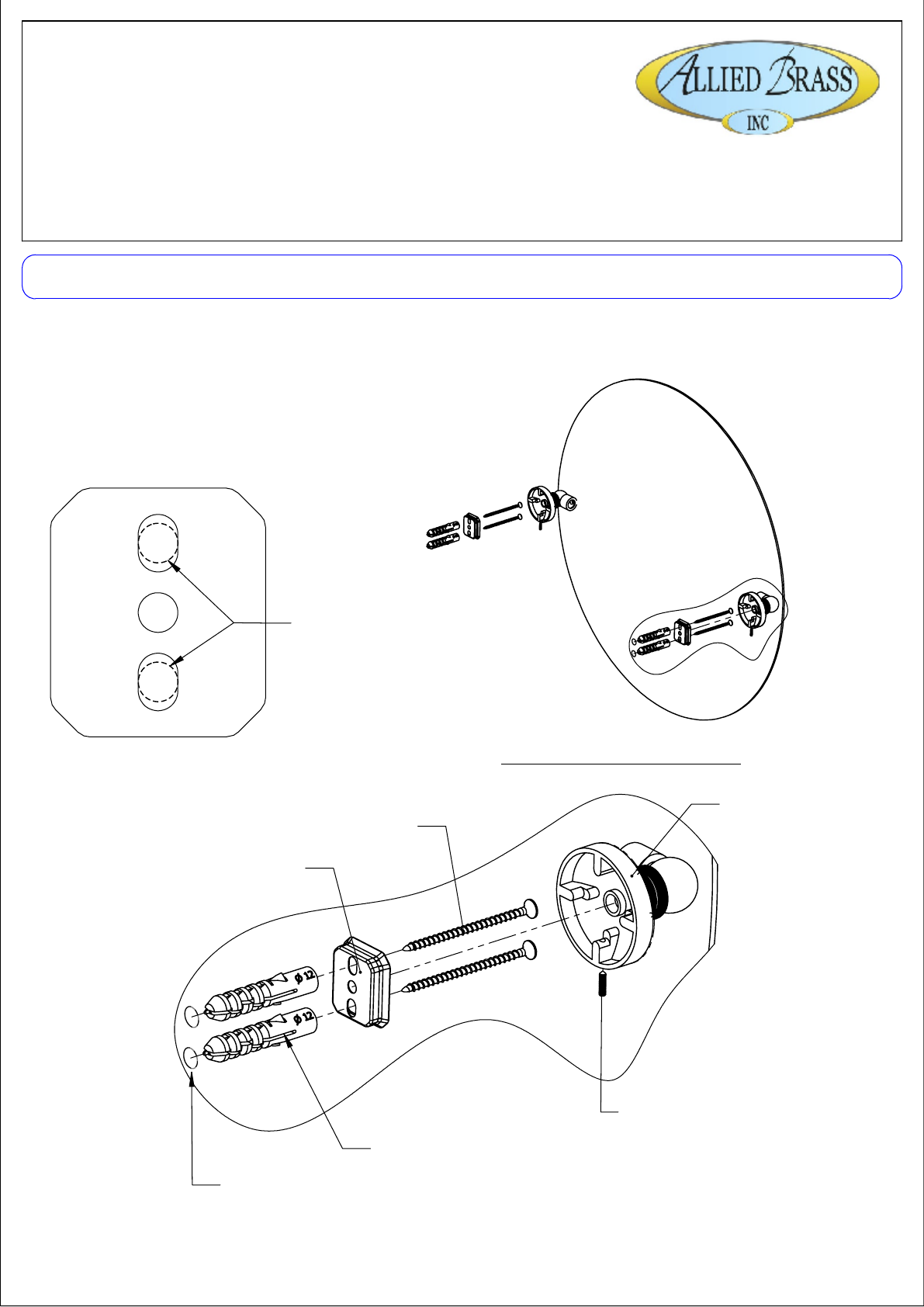 ALLIED BRASS
INC

ϕ 12
ϕ 12