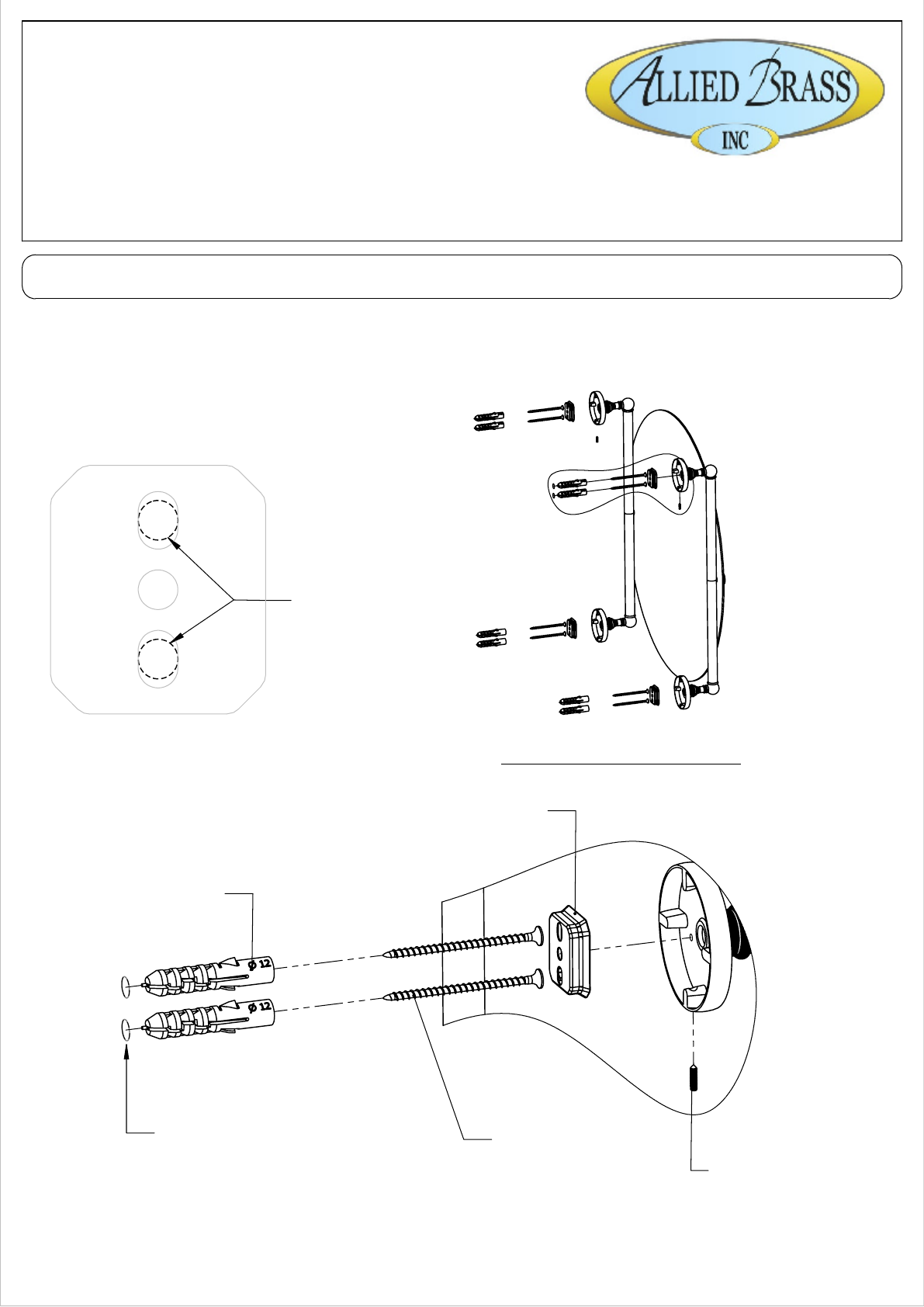 ALLIED BRASS
INC

ø 12

ø 12