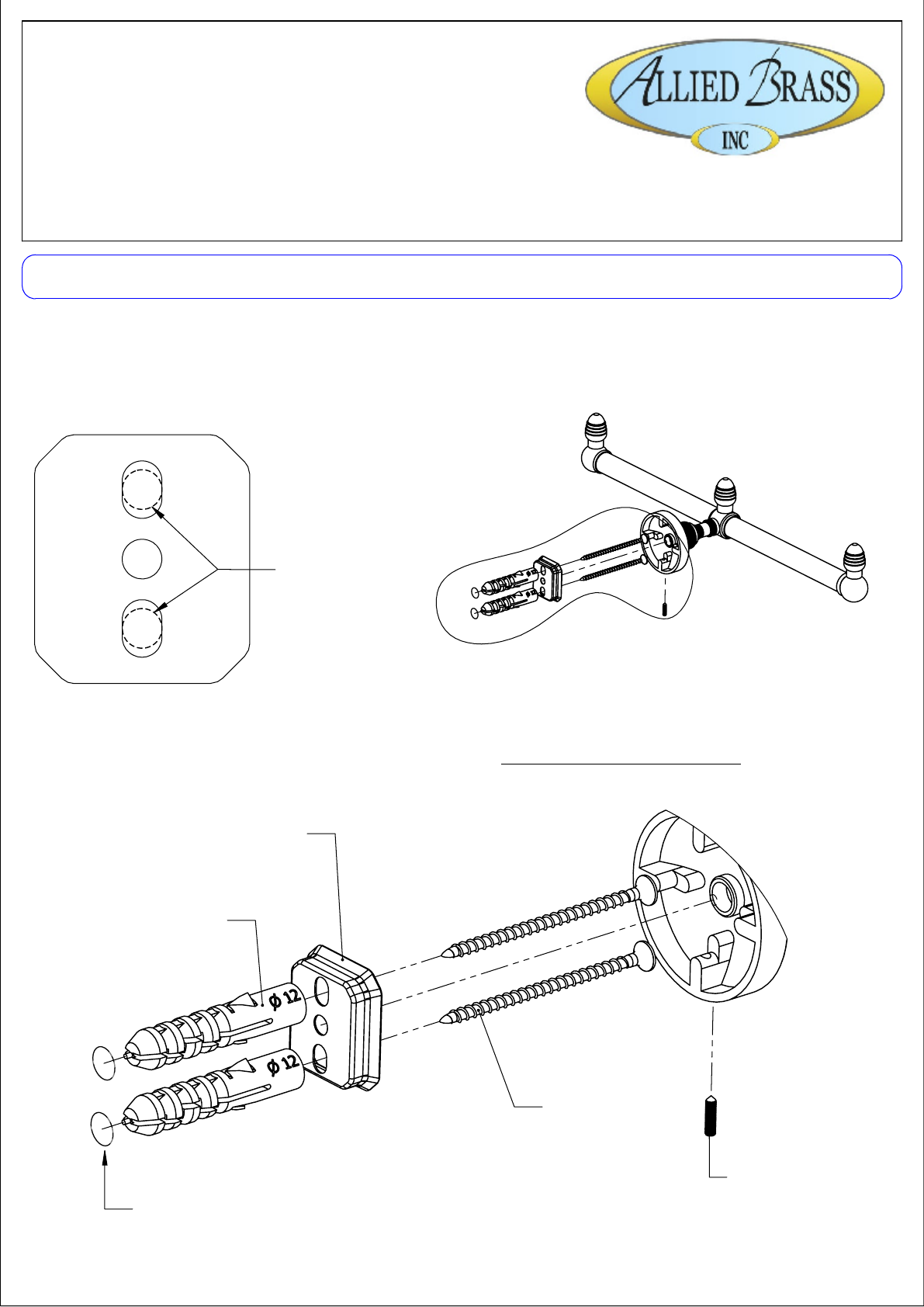 ALLIED BRASS
INC

$\phi$ 12

$\phi$ 12