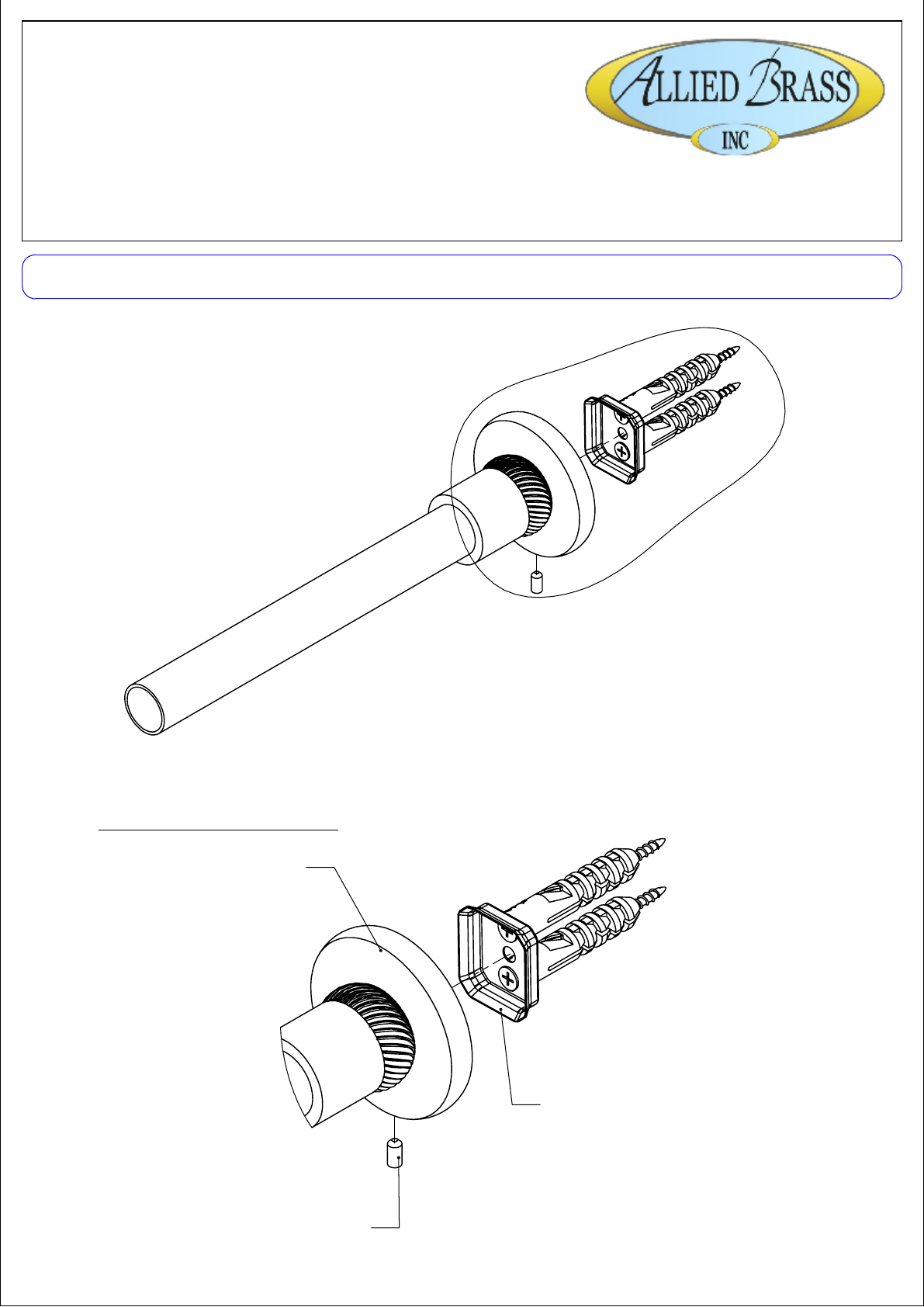 ALLIED BRASS
INC