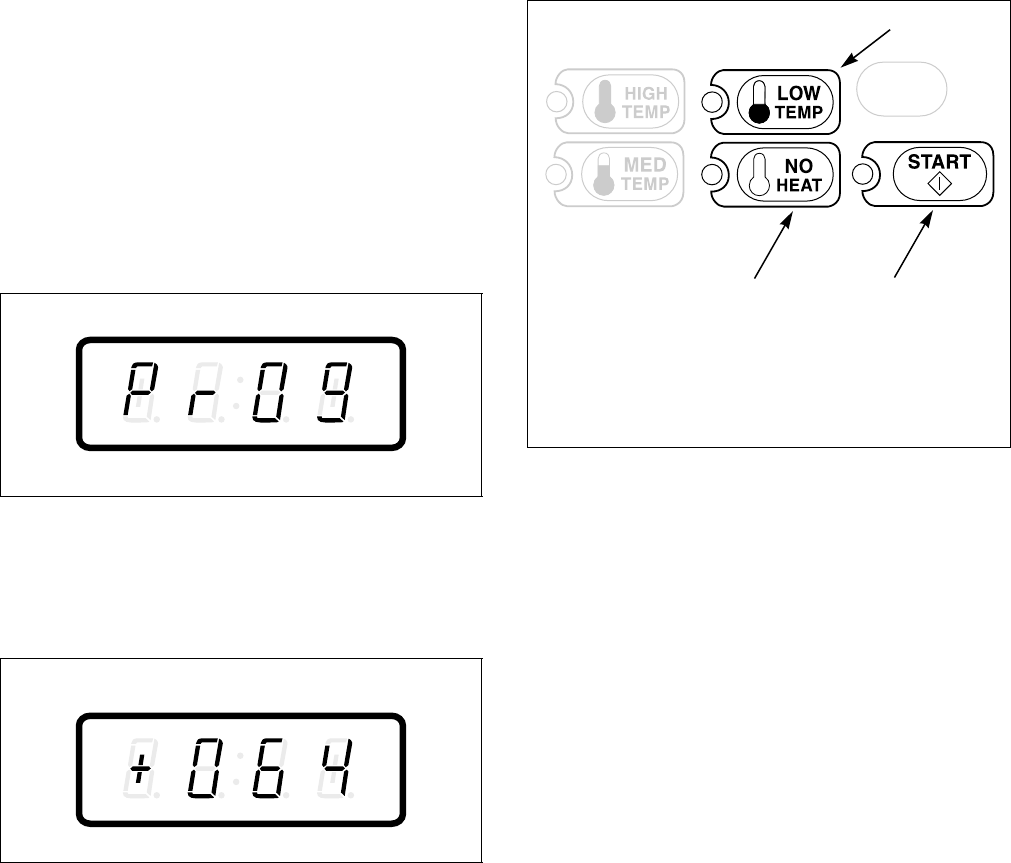 Pr09

+064

HIGH TEMP

LOW TEMP

MED TEMP

NO HEAT

START