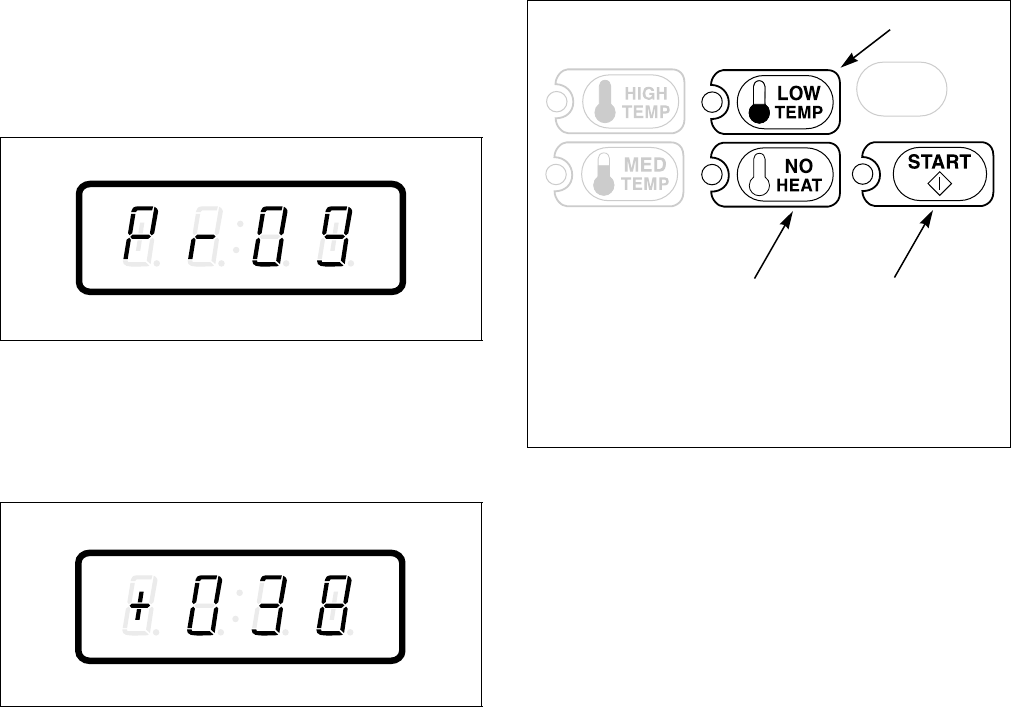 Pr09

+038

HIGH TEMP

LOW TEMP

MED TEMP

NO HEAT

START