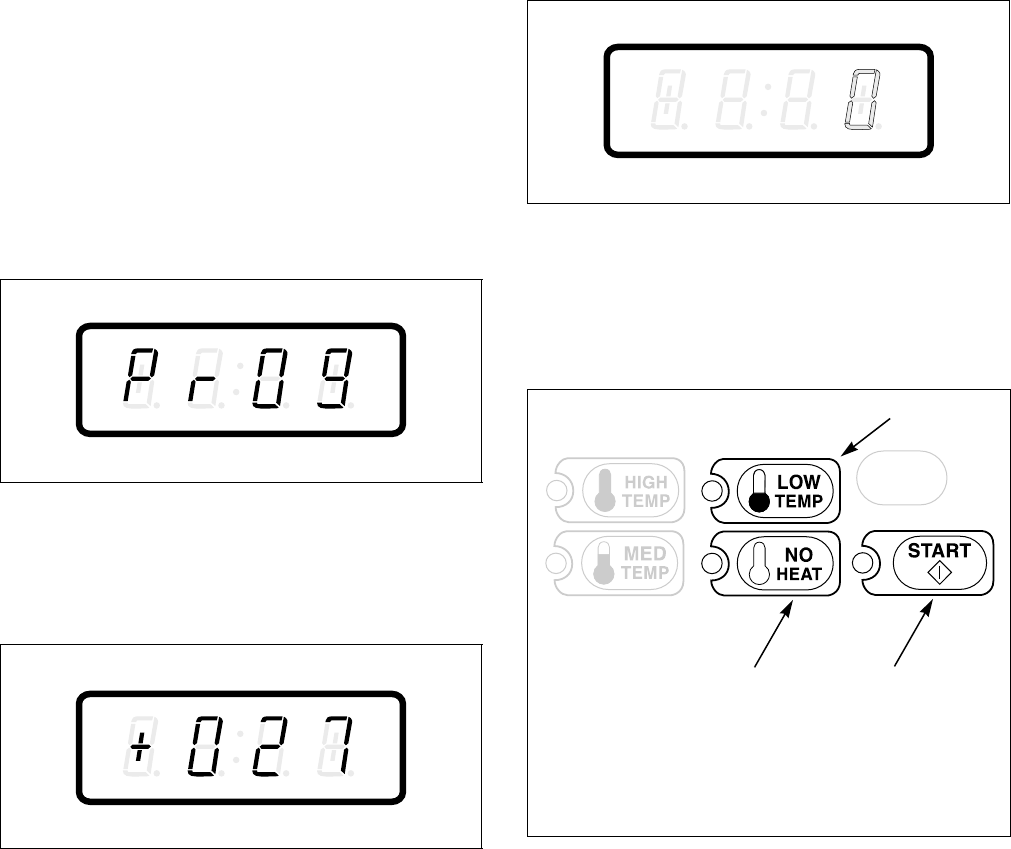 Pr:09

+027

0

HIGH TEMP

LOW TEMP

MED TEMP

NO HEAT

START