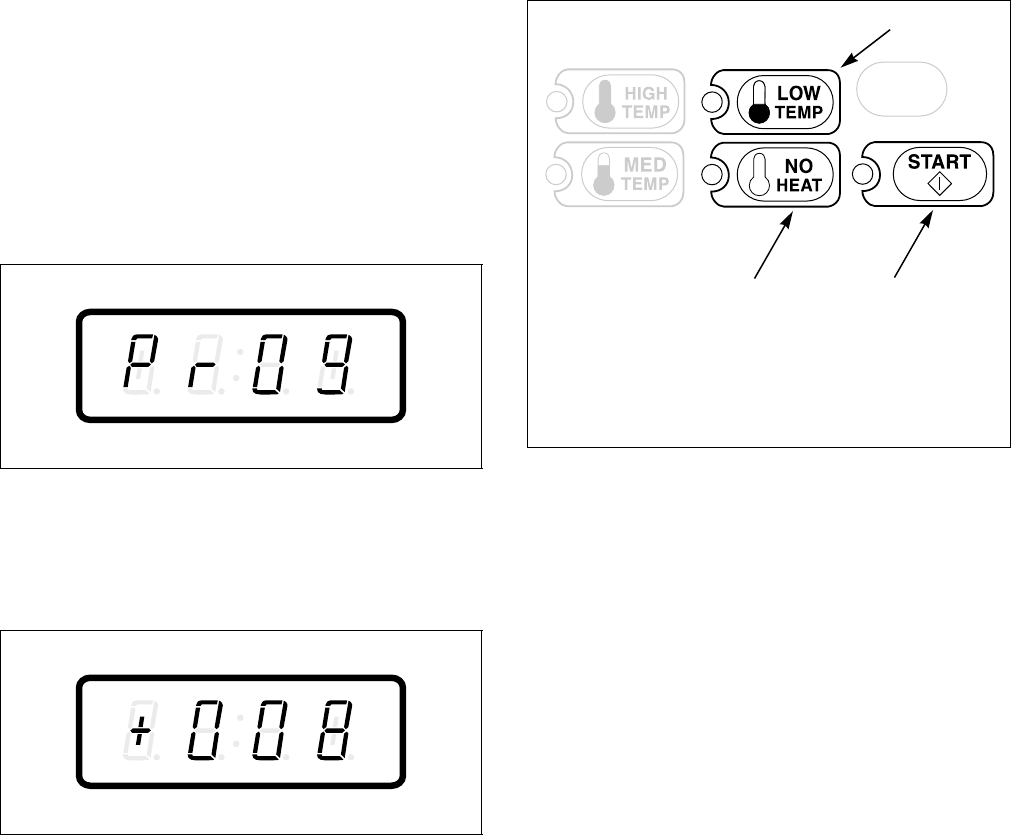 Pr:09

+008

HIGH TEMP
LOW TEMP
MED TEMP
NO HEAT
START