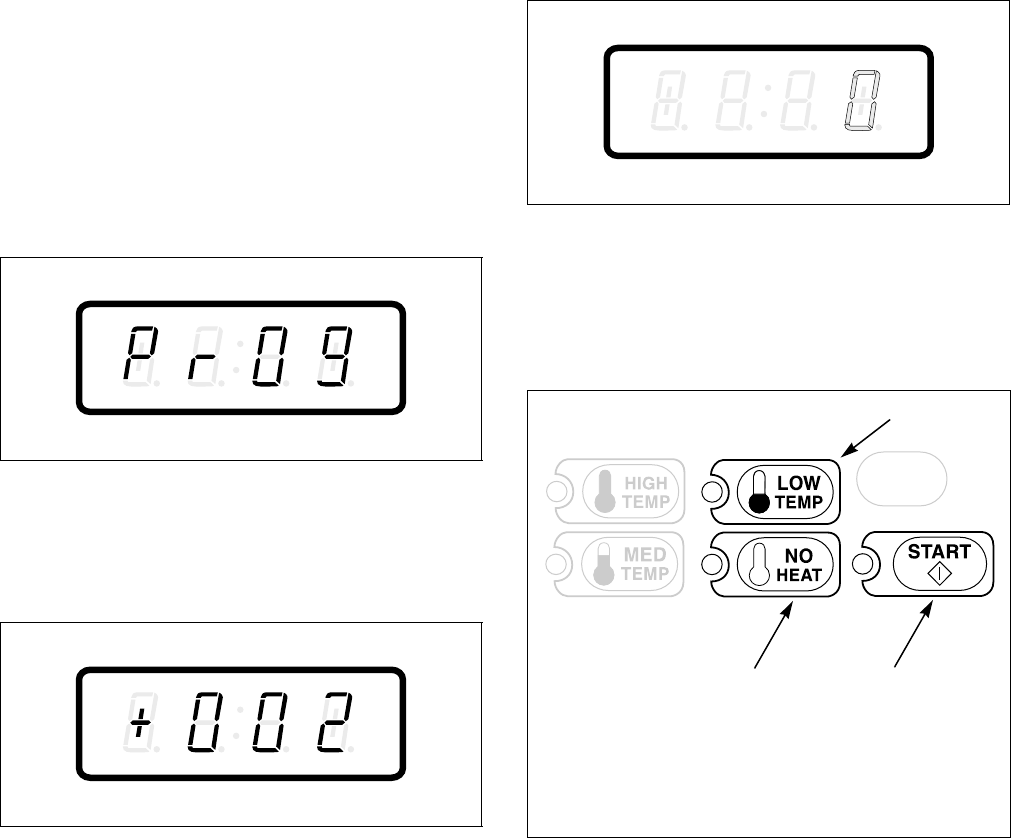 Pr09

+002

0

HIGH TEMP

LOW TEMP

MED TEMP

NO HEAT

START