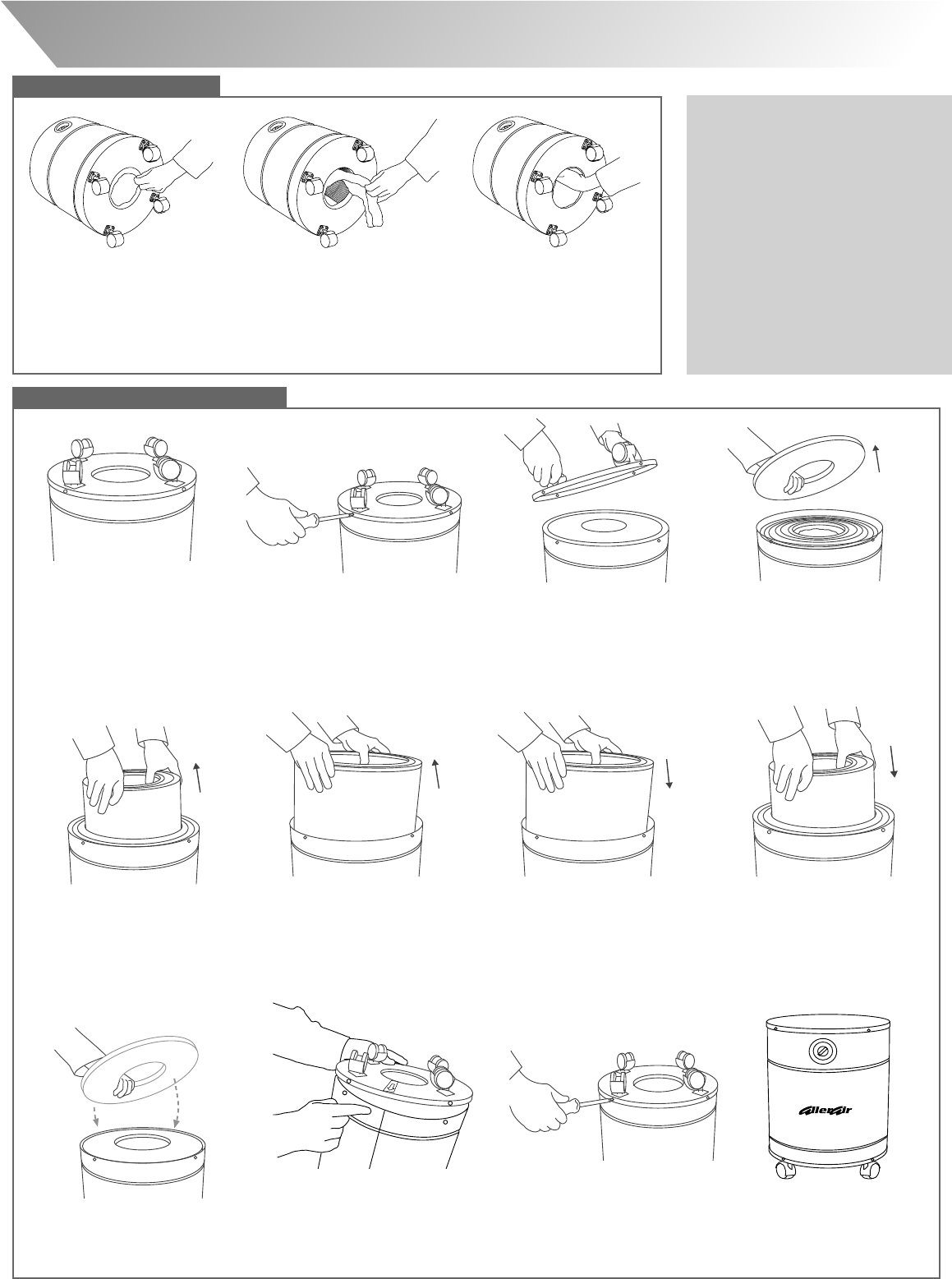 AllerAir