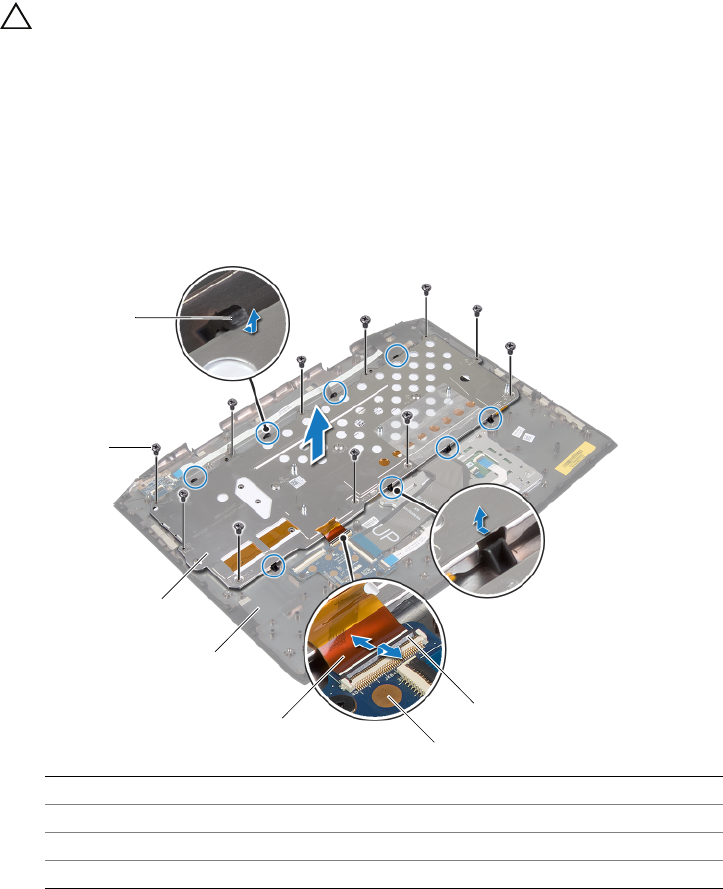 UP