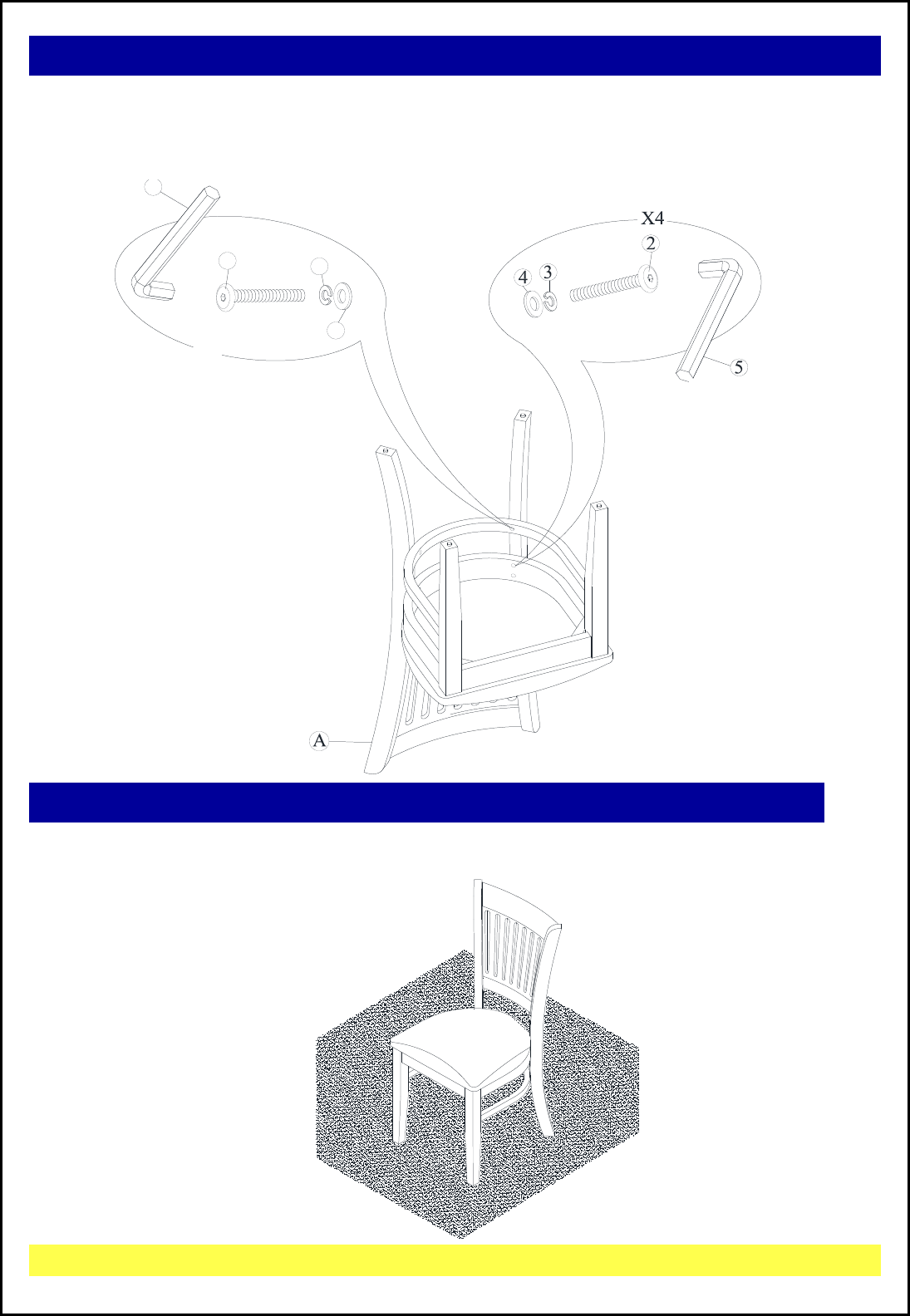 X4
2
4
3
5
A