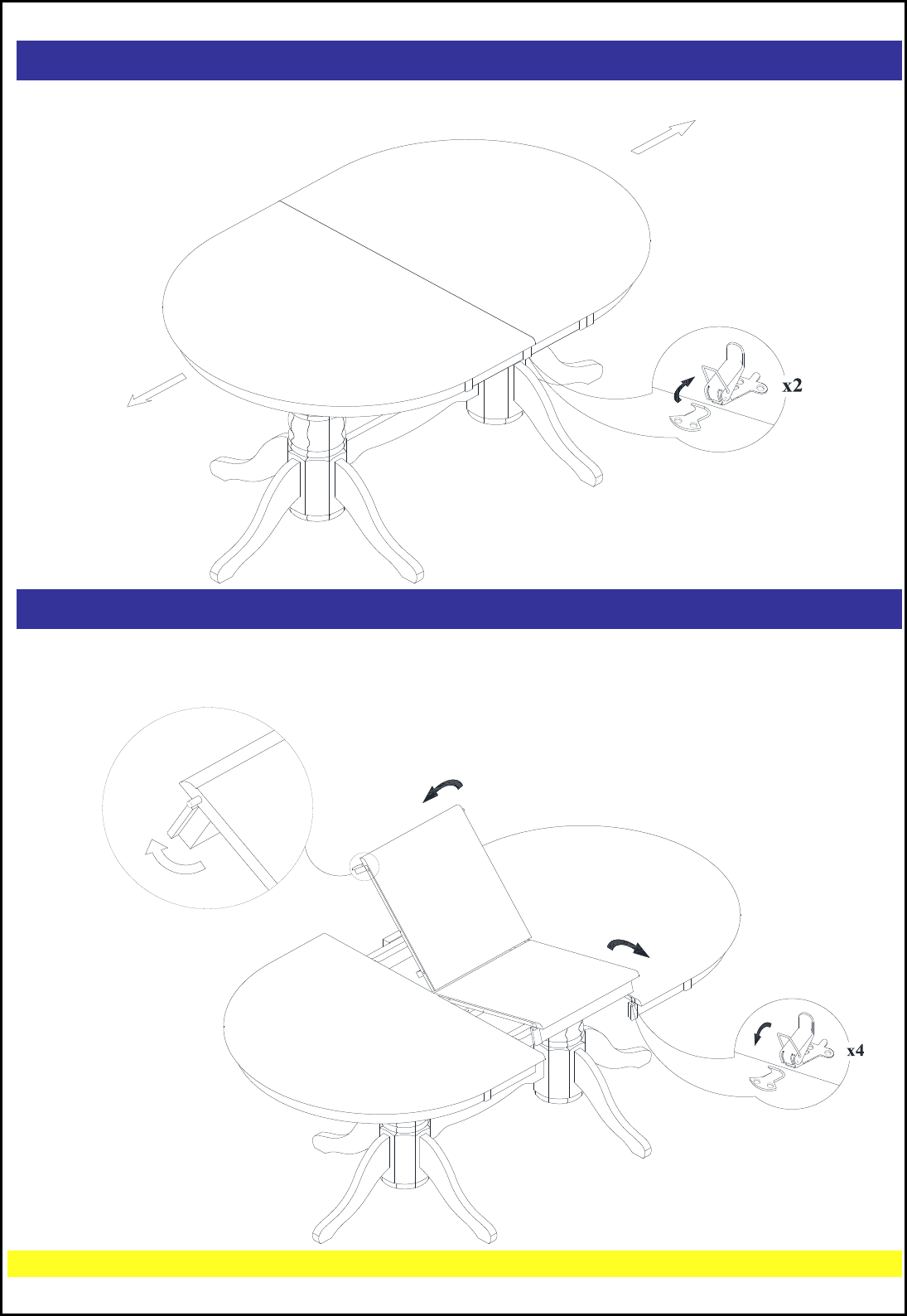 x2

x4