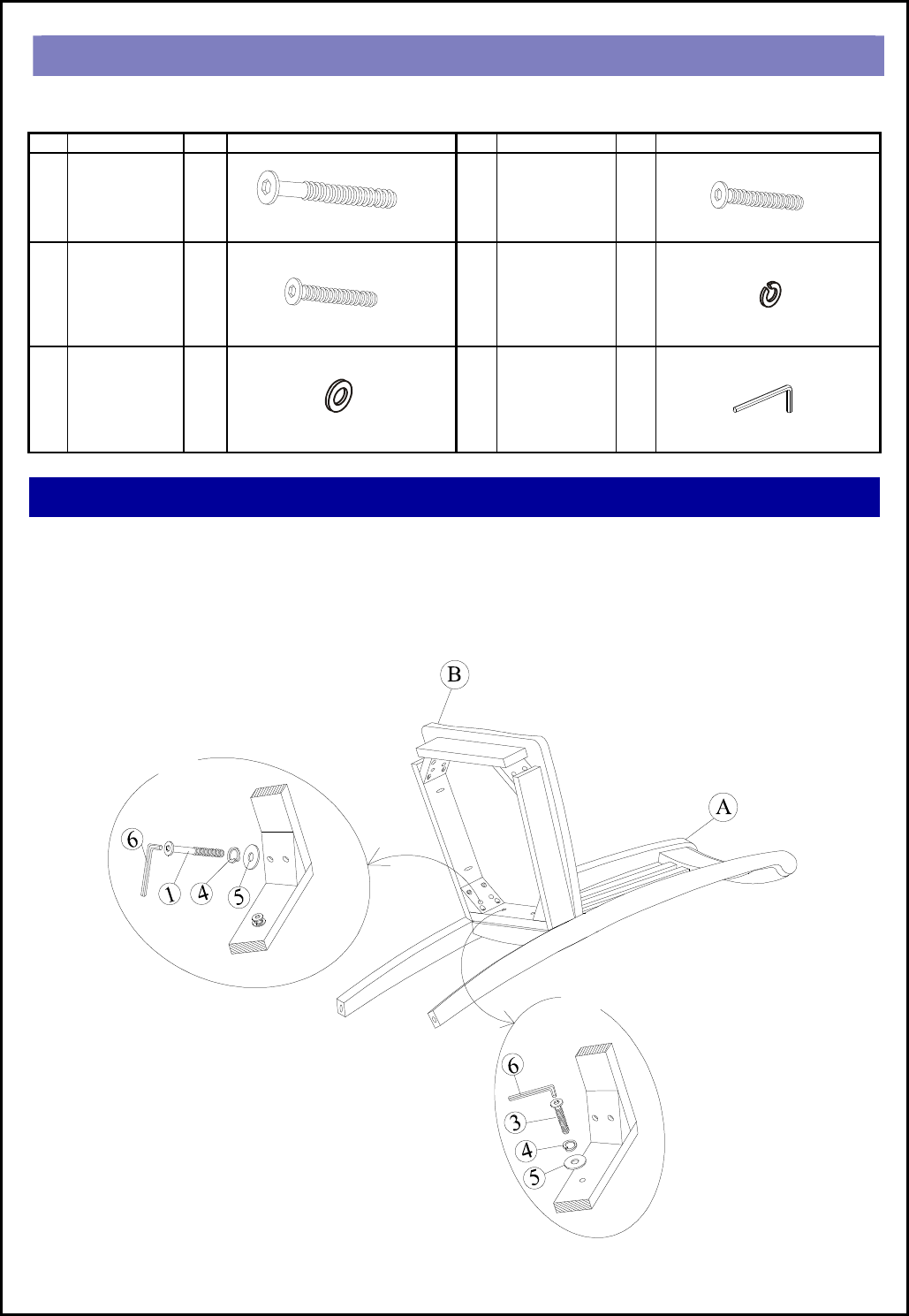 B

A

6

1

4

5

6

3

4

5