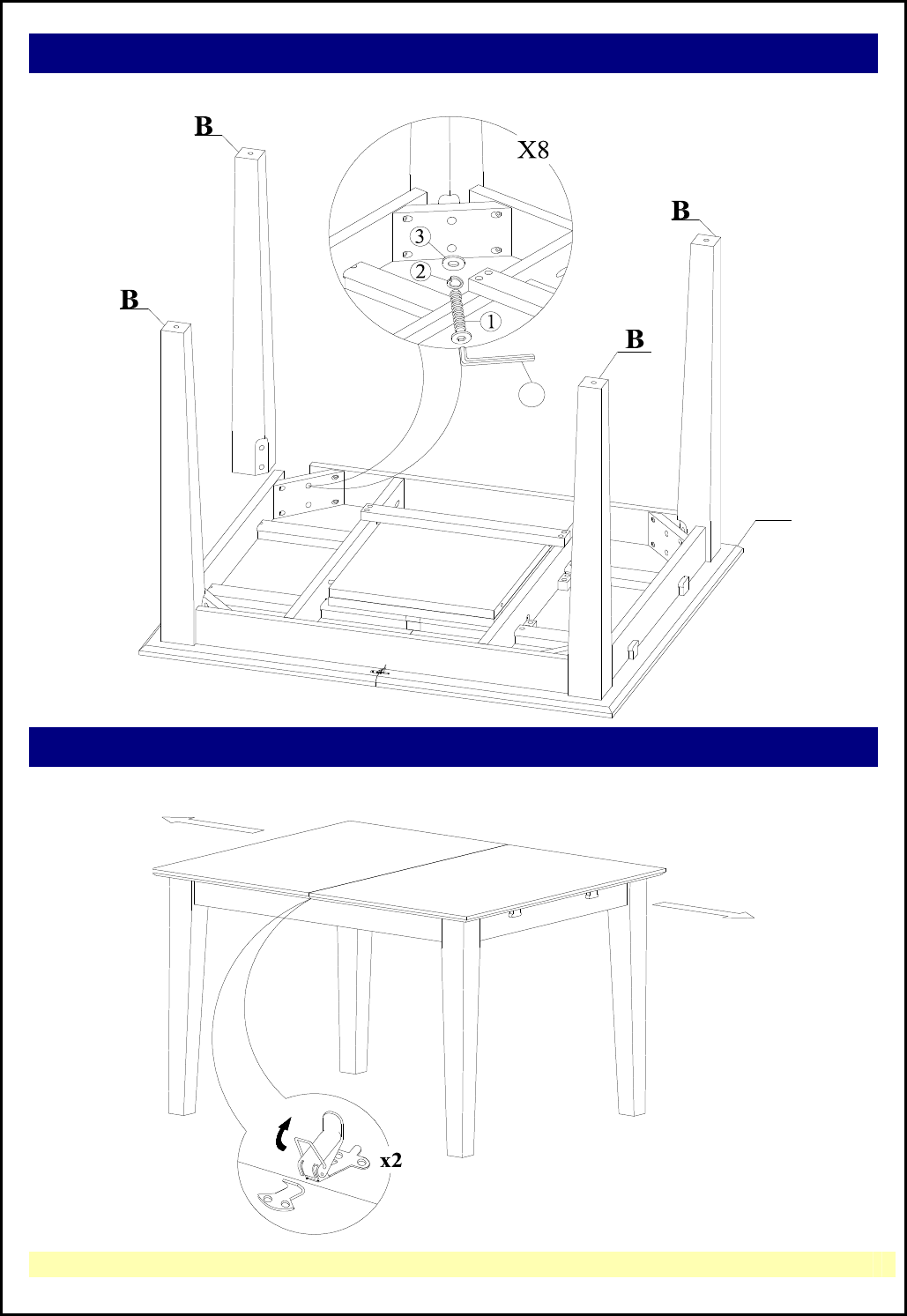 B

X8

B

3

2

B

1

B

x2