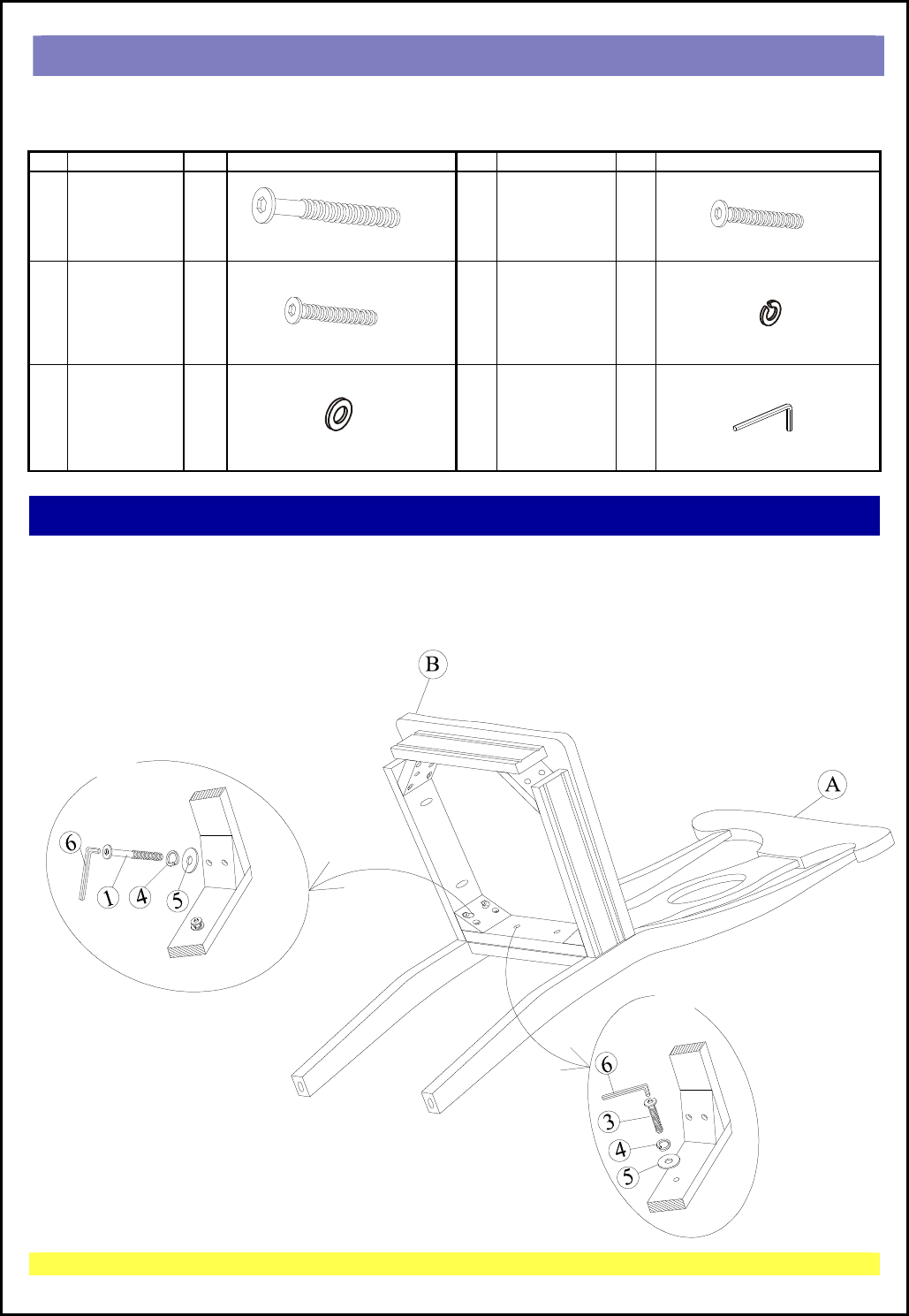 B

A

6
1
4
5

6
3
4
5