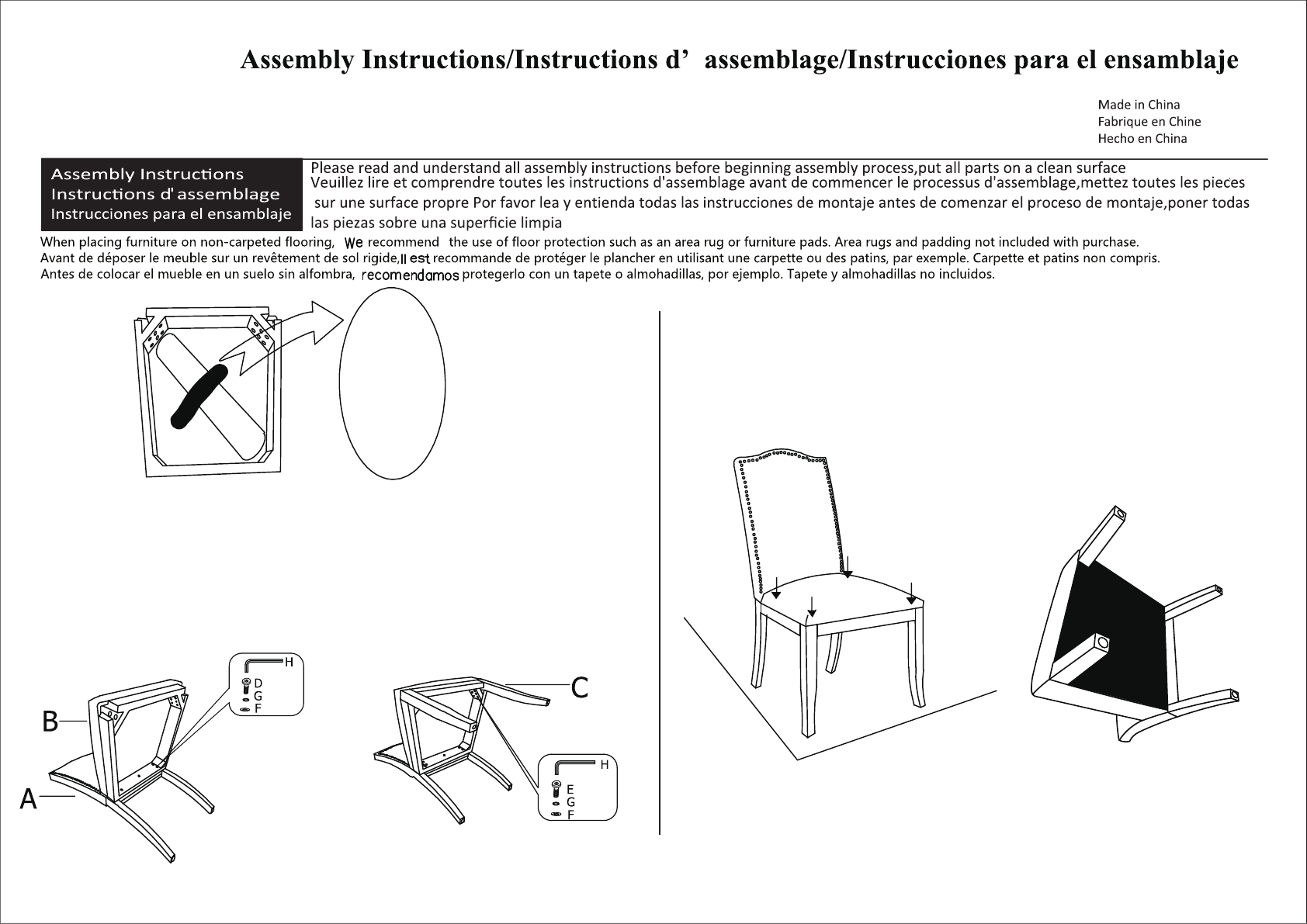 Assembly Instructions/Instructions d' assemblage/Instrucciones para el ensamblaje

Made in China
Fabrique en Chine
Hecho en China

Assembly Instructions
Instructions d' assemblage
Instrucciones para el ensamblaje

Please read and understand all assembly instructions before beginning assembly process,put all parts on a clean surface
Veuillez lire et comprendre toutes les instructions d'assemblage avant de commencer le processus d'assemblage,mettez toutes les pieces sur une surface propre Por favor lea y entienda todas las instrucciones de montaje antes de comenzar el proceso de montaje,poner todas las piezas sobre una superficie limpia

When placing furniture on non-carpeted flooring, We recommend the use of floor protection such as an area rug or furniture pads. Area rugs and padding not included with purchase.
Avant de déposer le meuble sur un revêtement de sol rigide,Il est recommande de protéger le plancher en utilisant une carpette ou des patins, par exemple. Carpette et patins non compris.
Antes de colocar el mueble en un suelo sin alfombra, recomendamos protegerlo con un tapete o almohadillas, por ejemplo. Tapete y almohadillas no incluidos.

H
D
G
F
B
A

C
H
E
G
F