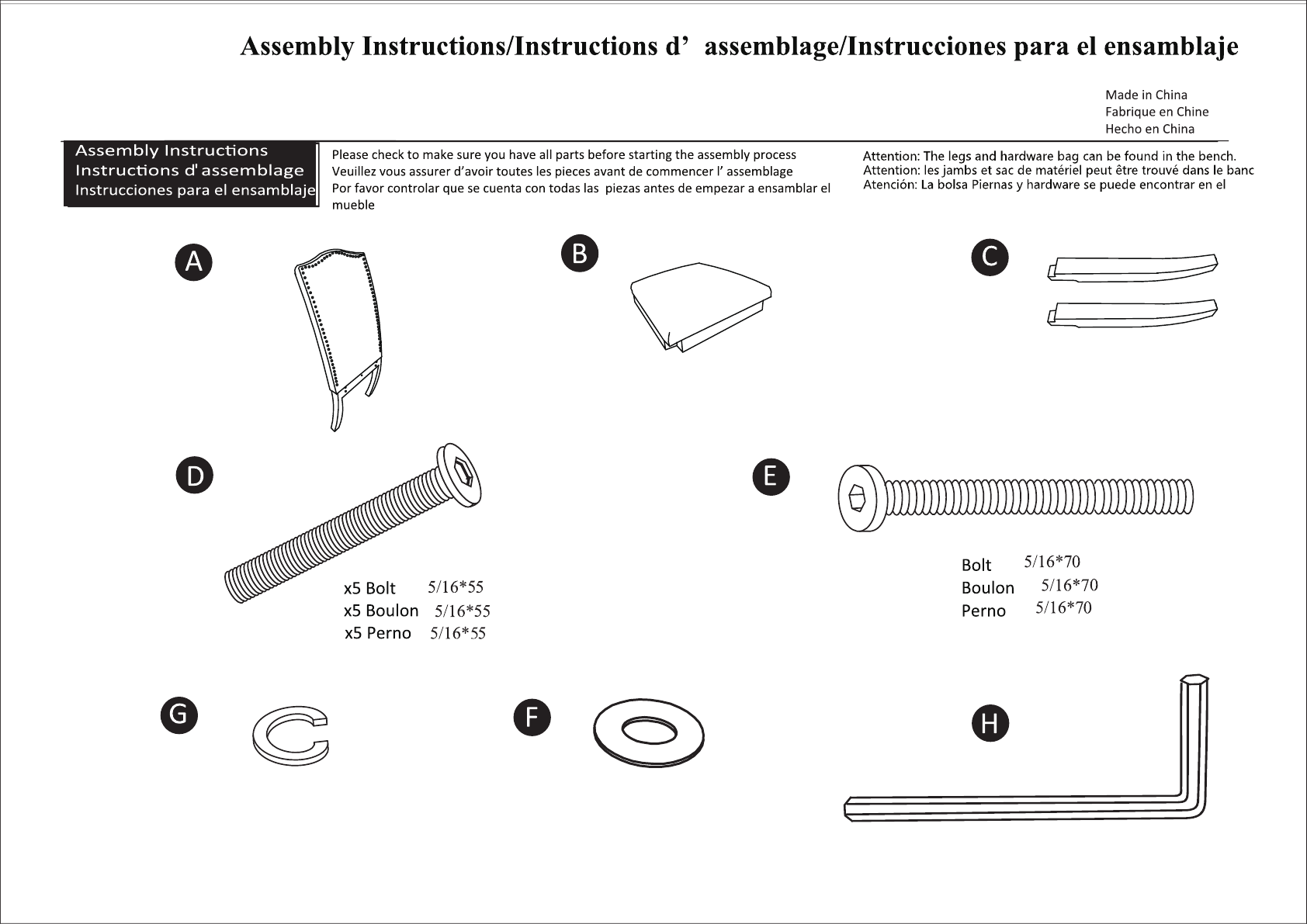 Assembly Instructions/Instructions d' assemblage/Instrucciones para el ensamblaje

Made in China
Fabrique en Chine
Hecho en China

Assembly Instructions
Instructions d' assemblage
Instrucciones para el ensamblaje

Please check to make sure you have all parts before starting the assembly process
Veuillez vous assurer d'avoir toutes les pieces avant de commencer l' assemblage
Por favor controlar que se cuenta con todas las piezas antes de empezar a ensamblar el mueble

Attention: The legs and hardware bag can be found in the bench.
Attention: les jambs et sac de matériel peut être trouvé dans le banc
Atención: La bolsa Piernas y hardware se puede encontrar en el

A

B

C

D

x5 Bolt 5/16*55
x5 Boulon 5/16*55
x5 Perno 5/16*55

E

Bolt 5/16*70
Boulon 5/16*70
Perno 5/16*70

G

F

H