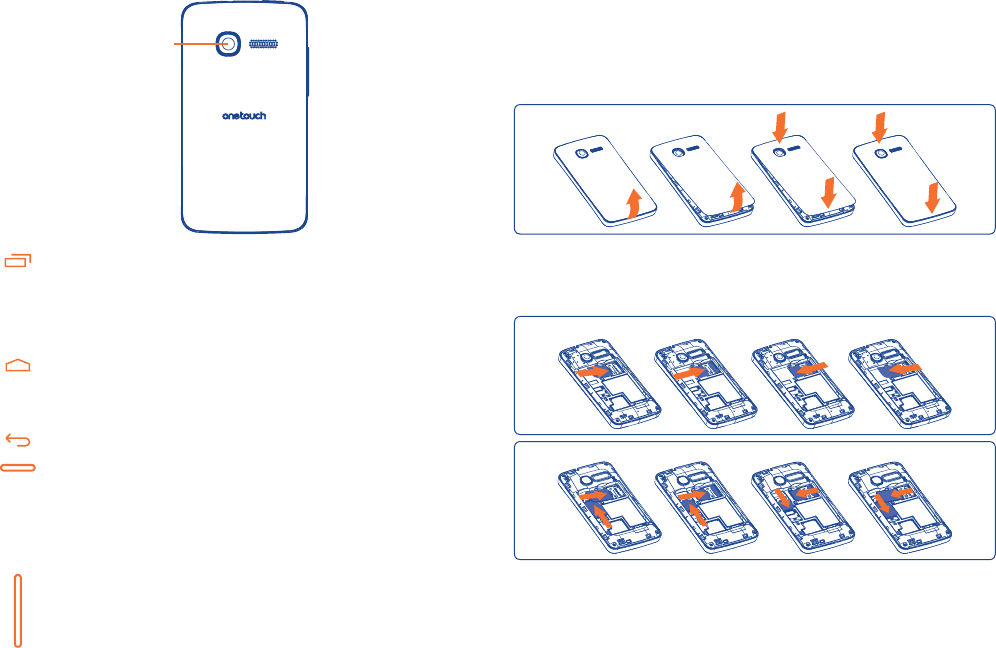 onetouch