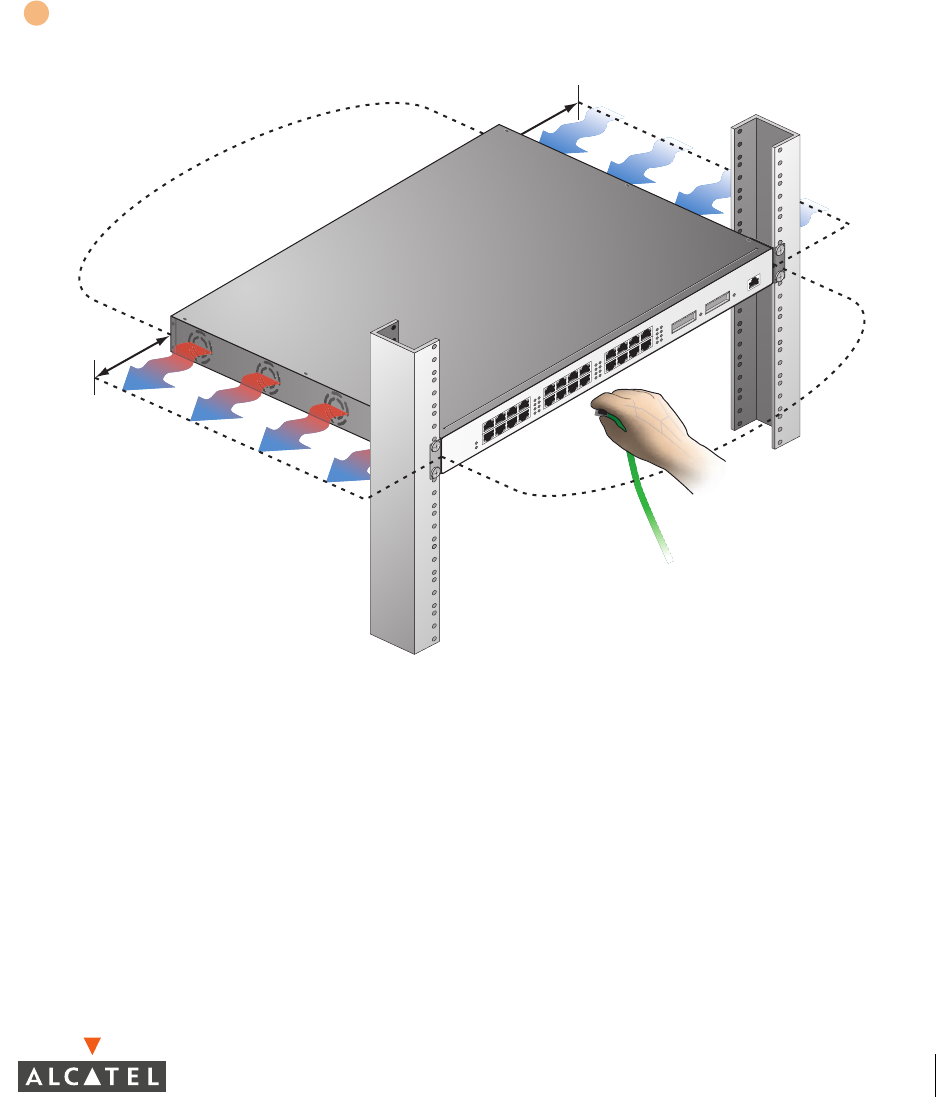 ALCATEL