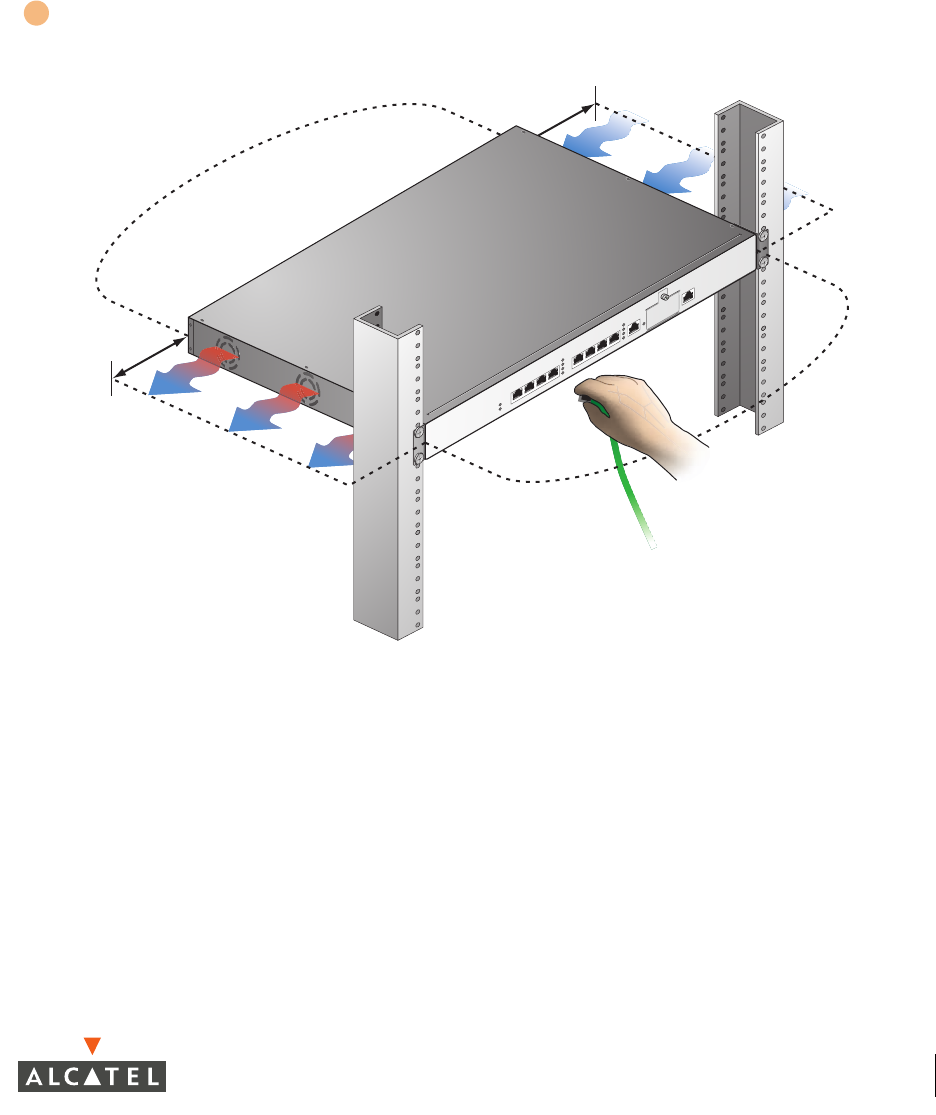 ALCATEL