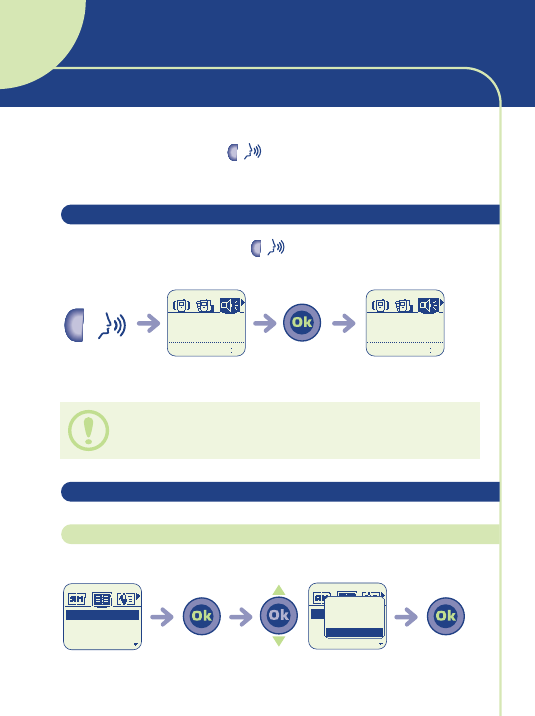 Ok

Ok

Ok

Ok